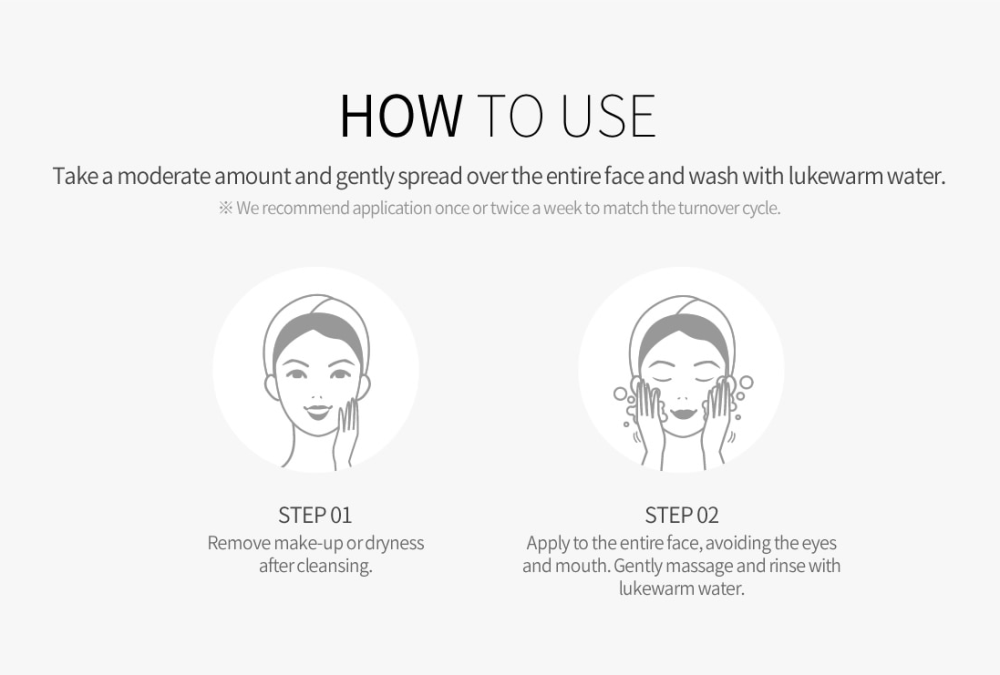 HOW TO USE

Take a moderate amount and gently spread over the entire face and wash with lukewarm water.

※ We recommend application once or twice a week to match the turnover cycle.

STEP 01
Remove make-up or dryness after cleansing.

STEP 02
Apply to the entire face, avoiding the eyes and mouth. Gently massage and rinse with lukewarm water.