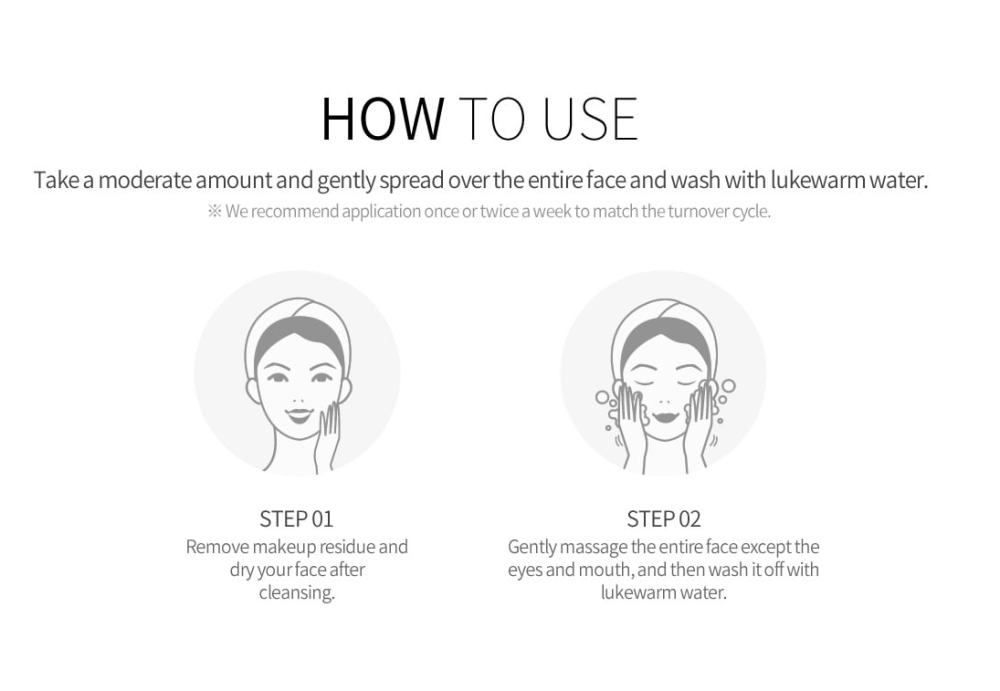 HOW TO USE

Take a moderate amount and gently spread over the entire face and wash with lukewarm water.

※ We recommend application once or twice a week to match the turnover cycle.

STEP 01
Remove makeup residue and dry your face after cleansing.

STEP 02
Gently massage the entire face except the eyes and mouth, and then wash it off with lukewarm water.