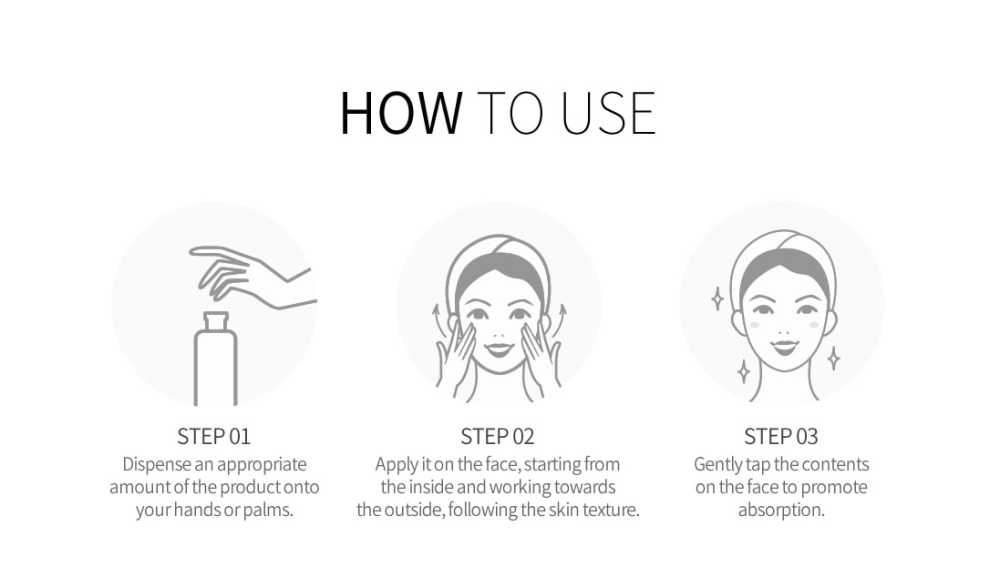 HOW TO USE

STEP 01
Dispense an appropriate amount of the product onto your hands or palms.

STEP 02
Apply it on the face, starting from the inside and working towards the outside, following the skin texture.

STEP 03
Gently tap the contents on the face to promote absorption.