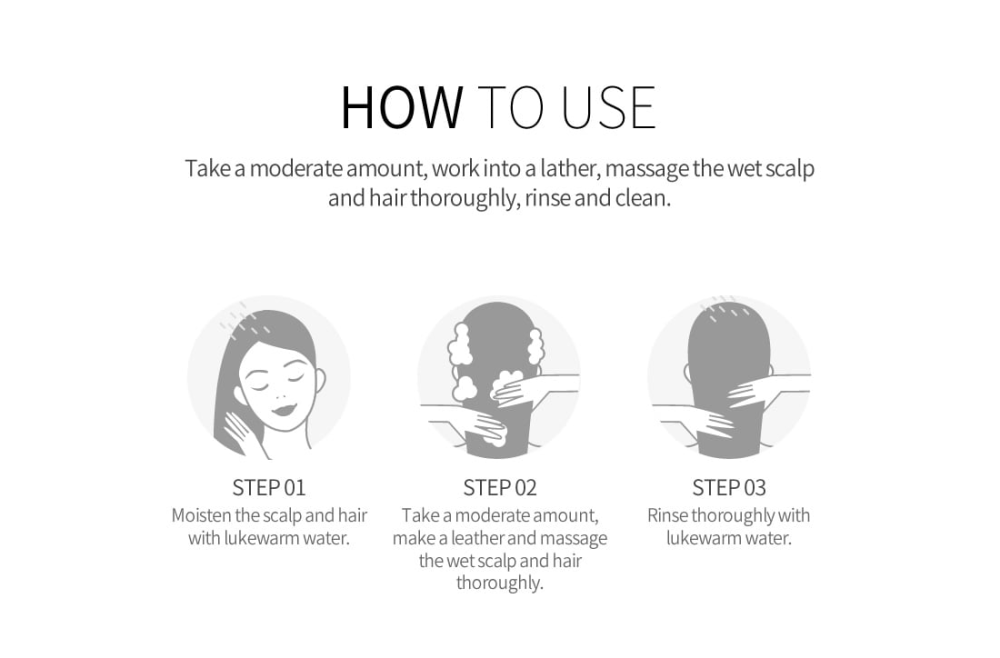 HOW TO USE

Take a moderate amount, work into a lather, massage the wet scalp and hair thoroughly, rinse and clean.

STEP 01
Moisten the scalp and hair with lukewarm water.

STEP 02
Take a moderate amount, make a leather and massage the wet scalp and hair thoroughly.

STEP 03
Rinse thoroughly with lukewarm water.