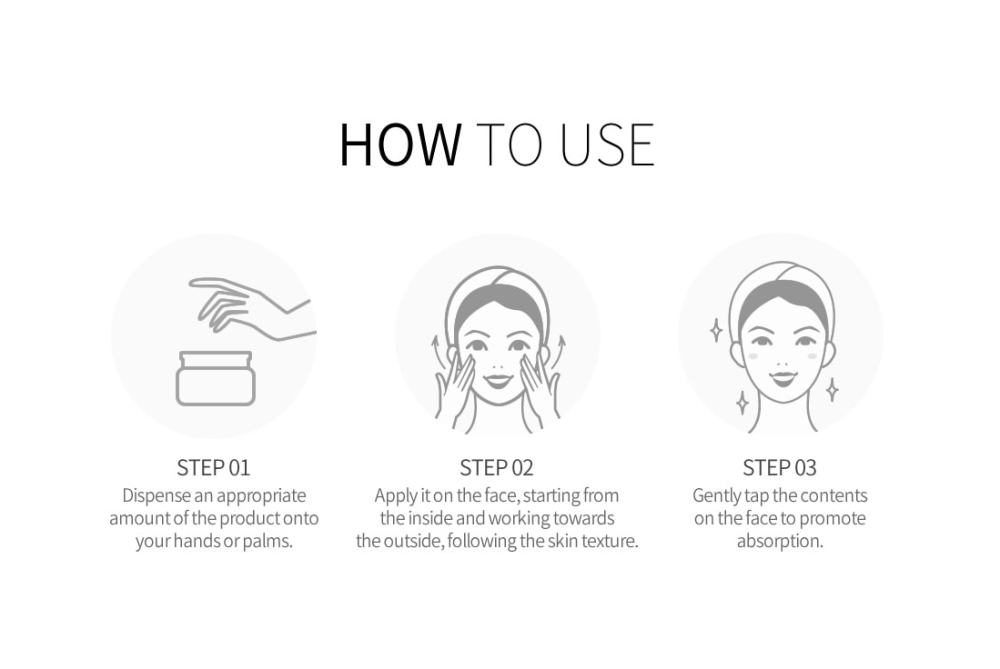 HOW TO USE

STEP 01
Dispense an appropriate amount of the product onto your hands or palms.

STEP 02
Apply it on the face, starting from the inside and working towards the outside, following the skin texture.

STEP 03
Gently tap the contents on the face to promote absorption.