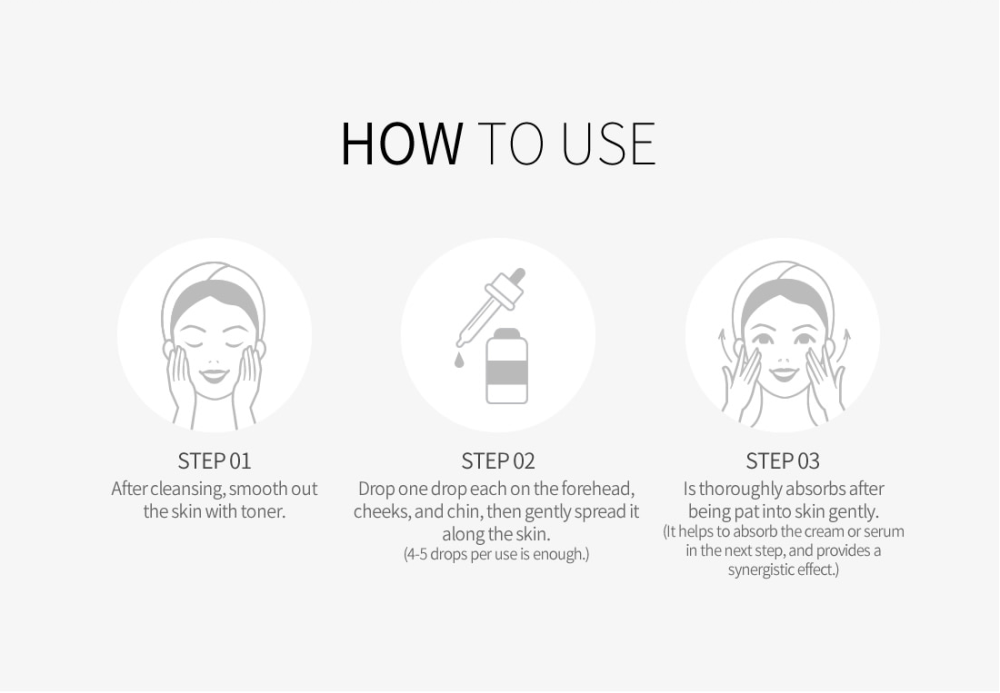 HOW TO USE

STEP 01
After cleansing, smooth out the skin with toner.

STEP 02
Drop one drop each on the forehead, cheeks, and chin, then gently spread it along the skin.
(4-5 drops per use is enough.)

STEP 03
Is thoroughly absorbs after being pat into skin gently.
(It helps to absorb the cream or serum in the next step, and provides a synergistic effect.)