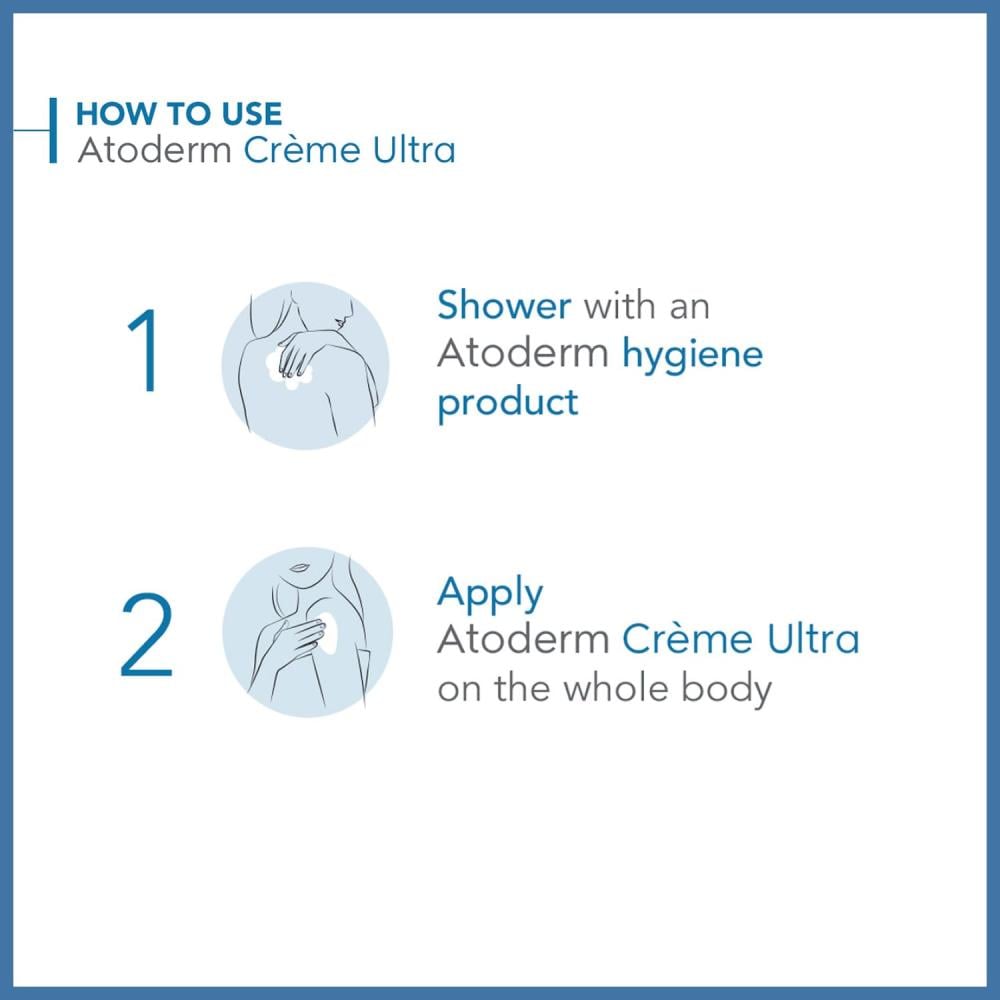 HOW TO USE
Atoderm Crème Ultra

1

Shower with an Atoderm hygiene product

2

Apply Atoderm Crème Ultra on the whole body