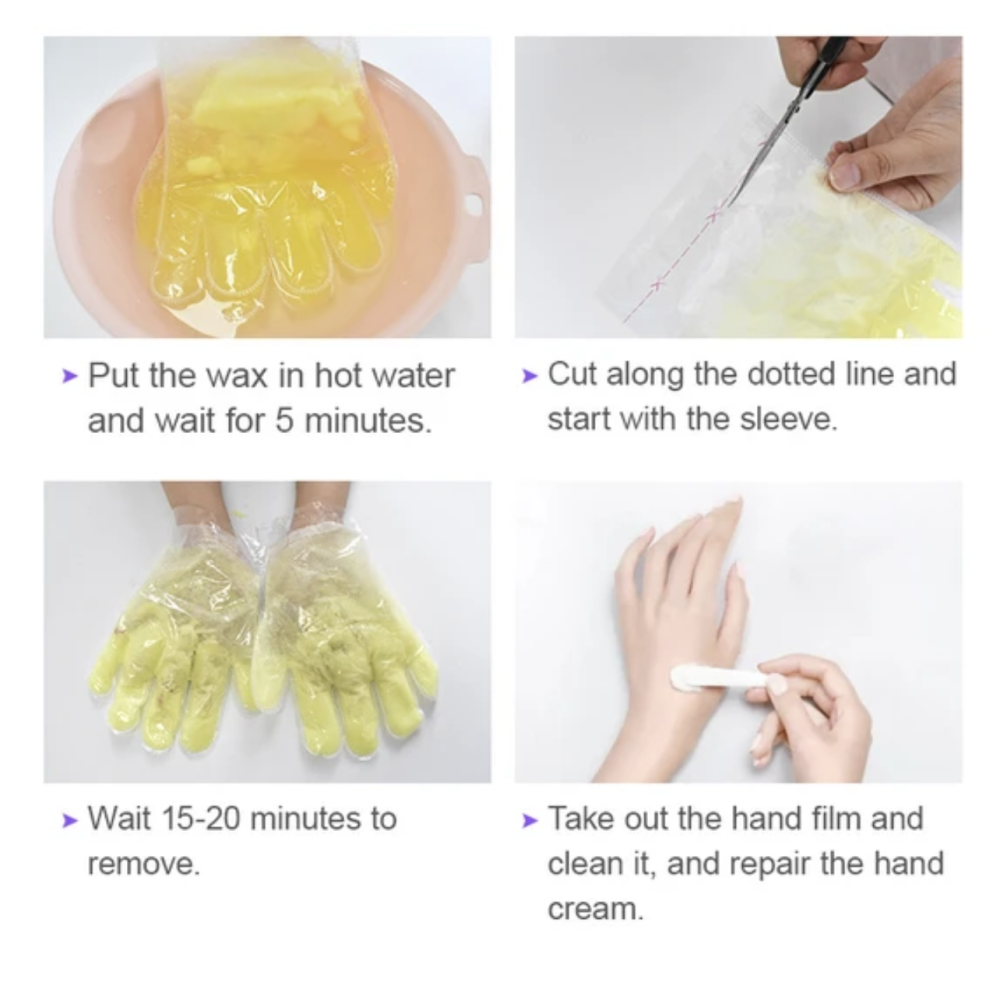 ➤ Put the wax in hot water and wait for 5 minutes.

➤ Cut along the dotted line and start with the sleeve.

➤ Wait 15-20 minutes to remove.

➤ Take out the hand film and clean it, and repair the hand cream.