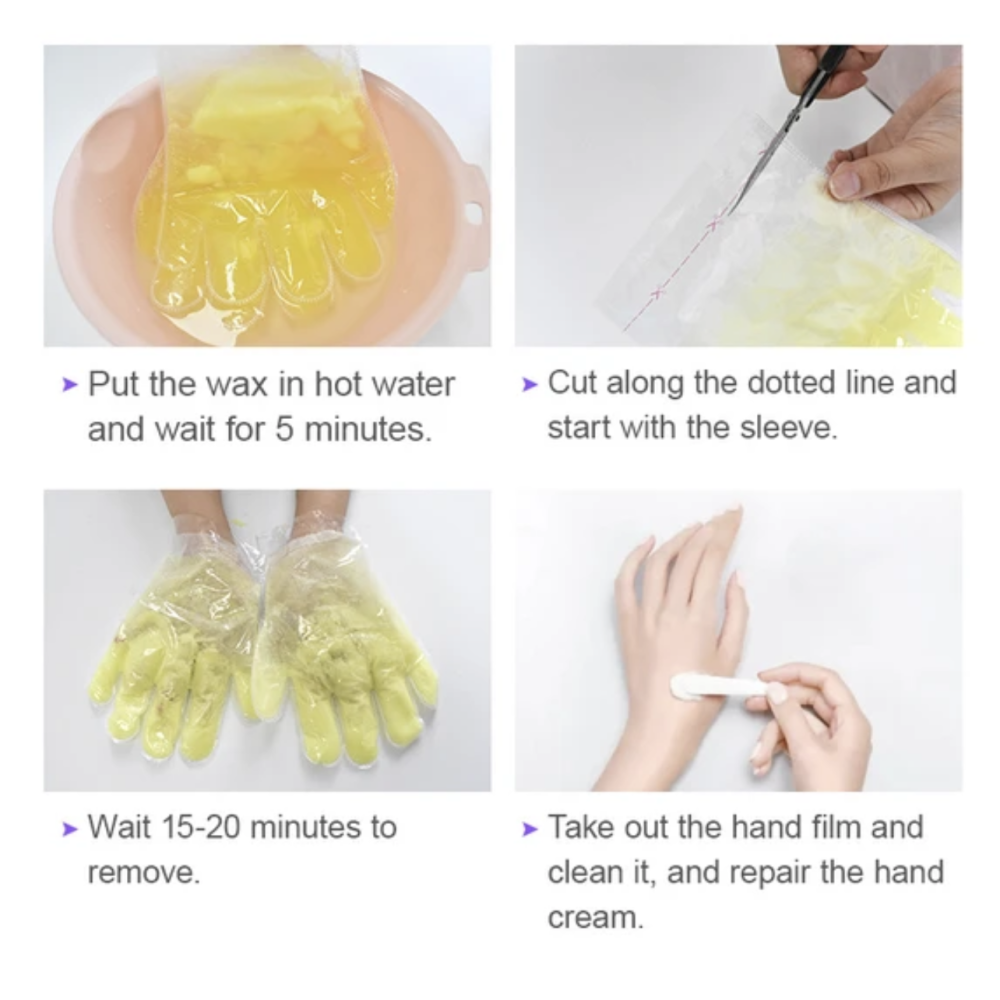 ➤ Put the wax in hot water and wait for 5 minutes.

➤ Cut along the dotted line and start with the sleeve.

➤ Wait 15-20 minutes to remove.

➤ Take out the hand film and clean it, and repair the hand cream.