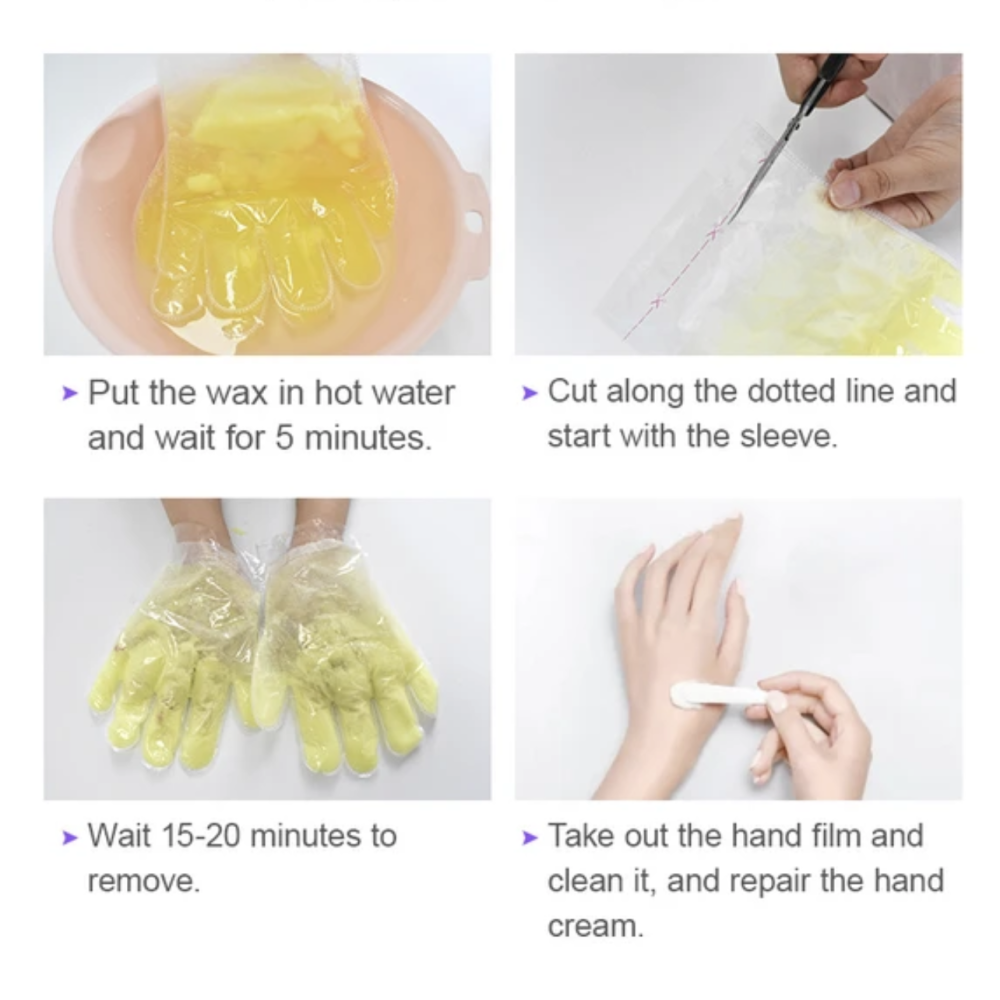 ➤ Put the wax in hot water and wait for 5 minutes.

➤ Cut along the dotted line and start with the sleeve.

➤ Wait 15-20 minutes to remove.

➤ Take out the hand film and clean it, and repair the hand cream.