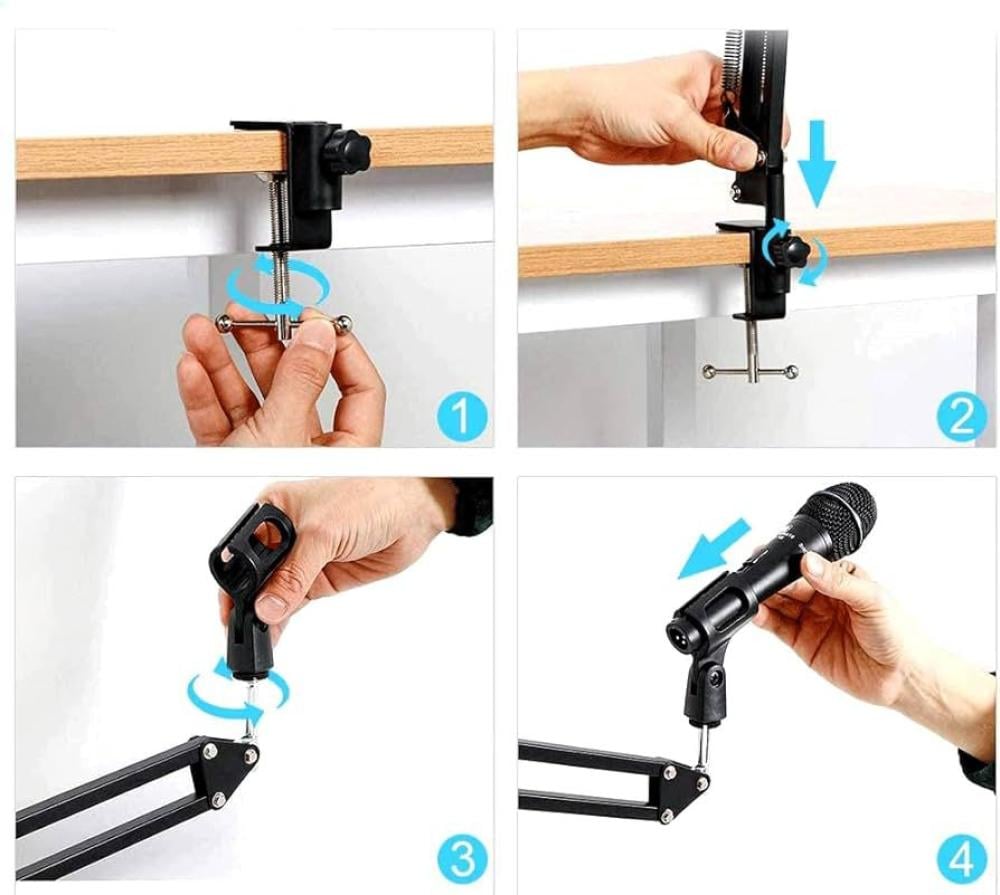 1

2

3

4