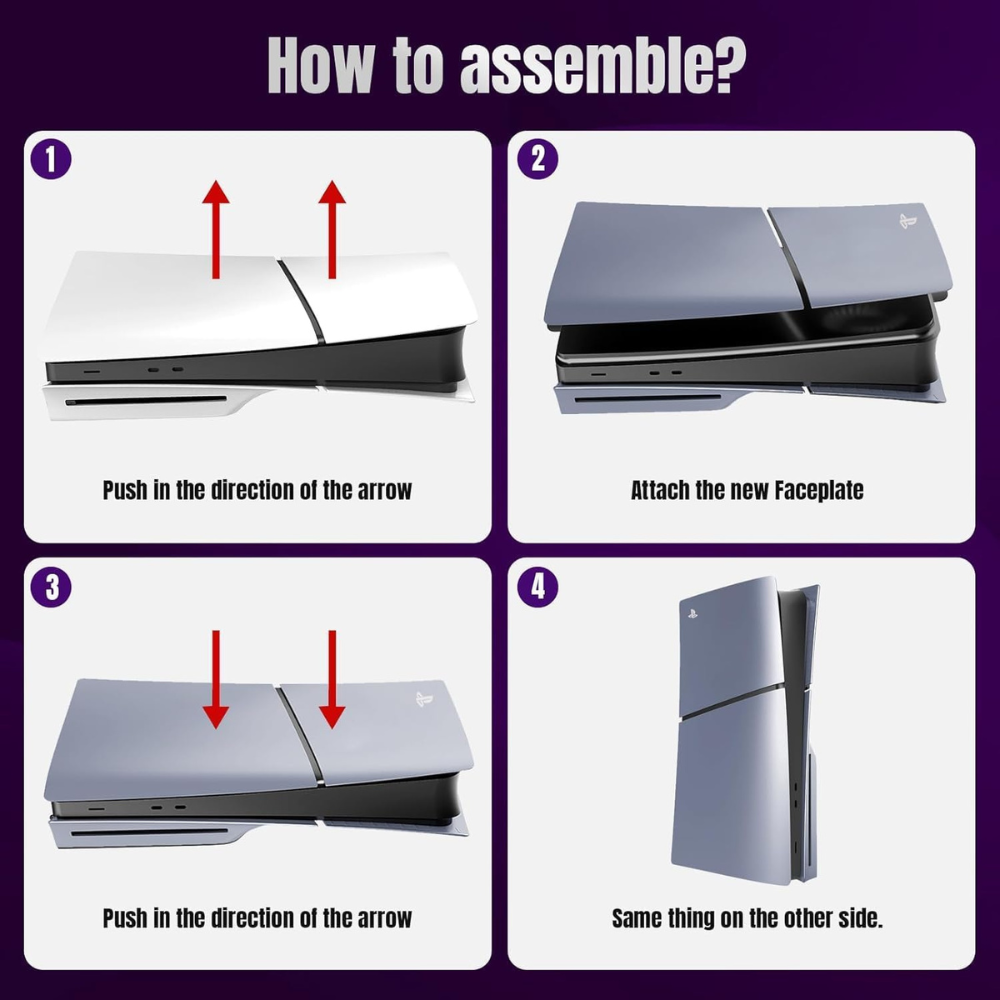 How to assemble?

1

Push in the direction of the arrow

2

Attach the new Faceplate

3

Push in the direction of the arrow

4

Same thing on the other side.