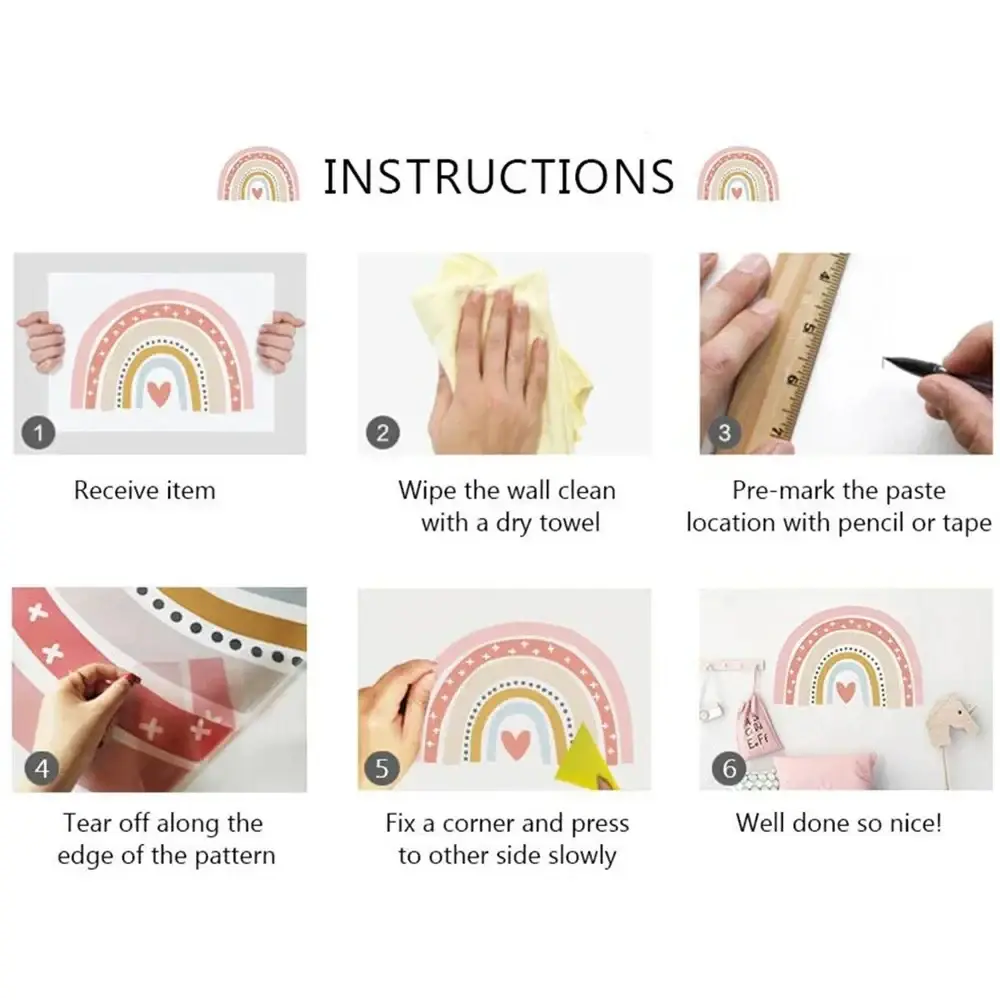 INSTRUCTIONS

1
Receive item

2
Wipe the wall clean with a dry towel

3
Pre-mark the paste location with pencil or tape

4
Tear off along the edge of the pattern

5
Fix a corner and press to other side slowly

6
Well done so nice!