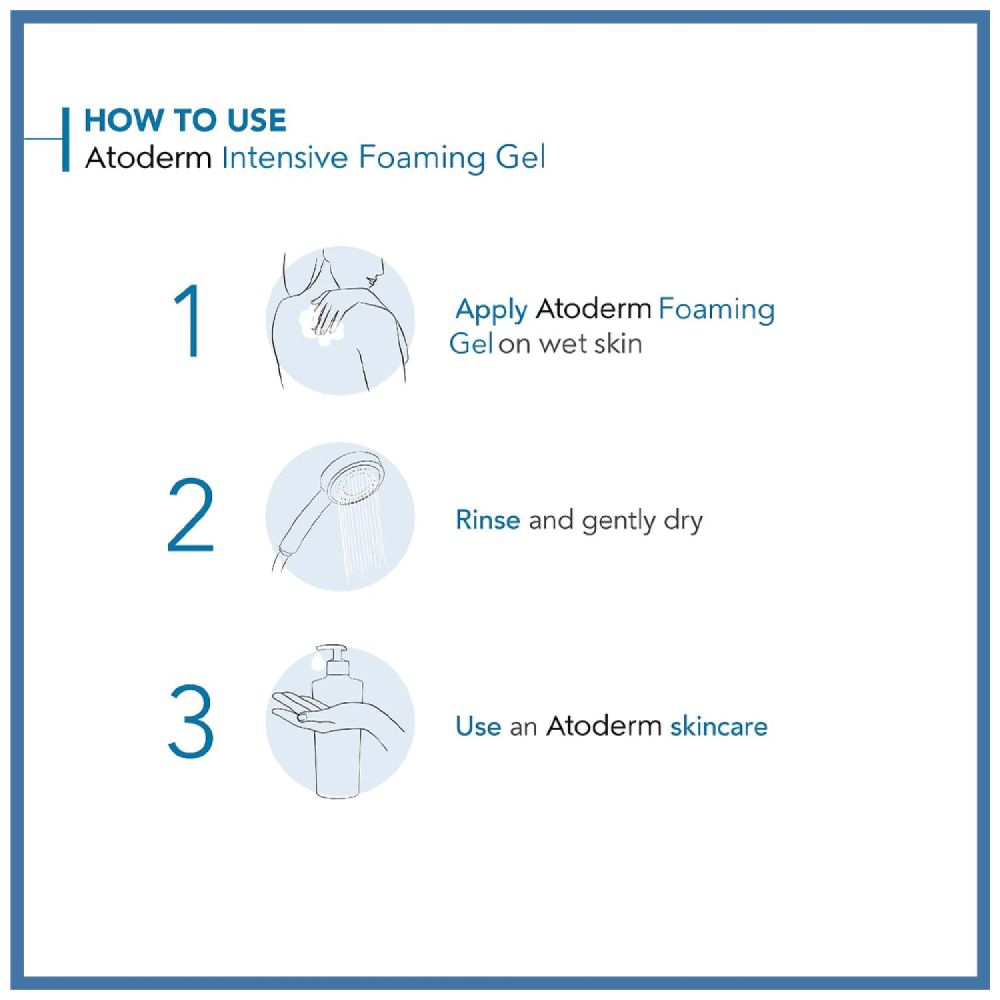 HOW TO USE
Atoderm Intensive Foaming Gel

1

Apply Atoderm Foaming Gel on wet skin

2

Rinse and gently dry

3

Use an Atoderm skincare