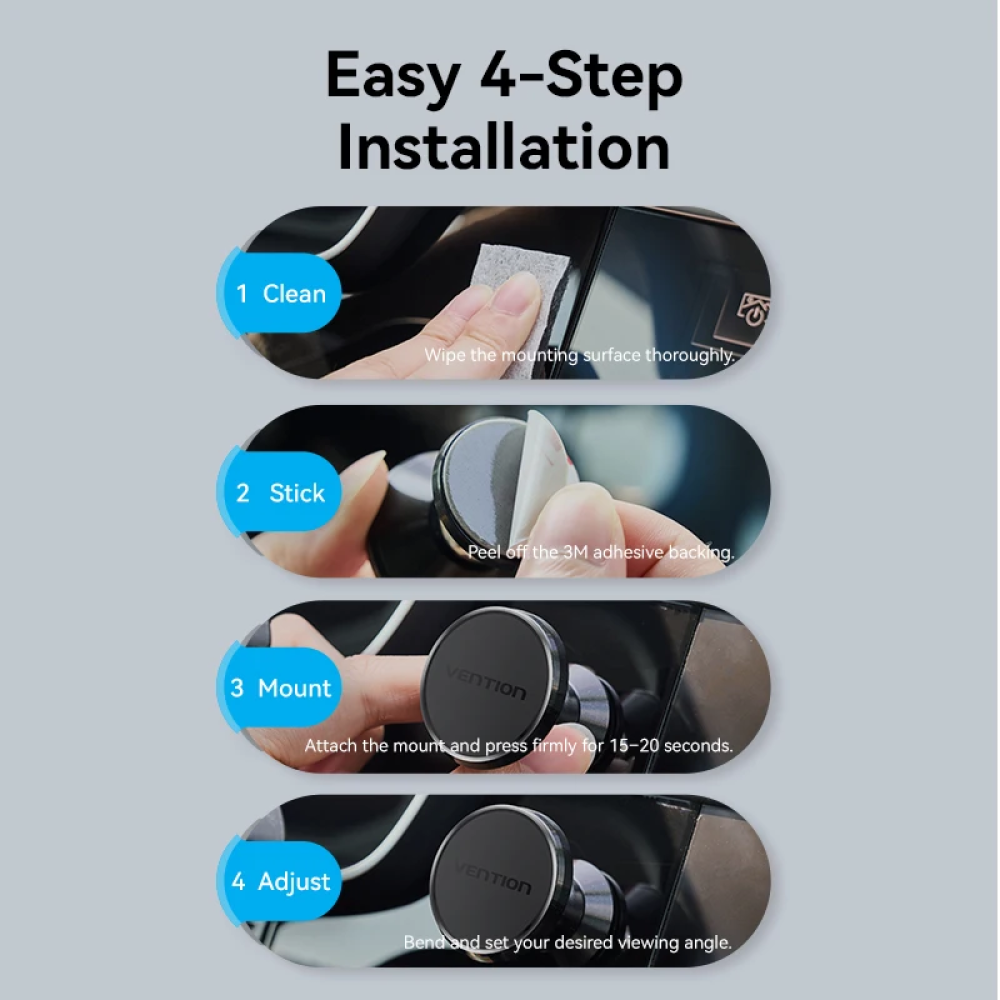 Easy 4-Step Installation

1 Clean

Wipe the mounting surface thoroughly.

2 Stick

Peel off the 3M adhesive backing.

3 Mount

VENTION

Attach the mount and press firmly for 15–20 seconds.

4 Adjust

VENTION

Bend and set your desired viewing angle.