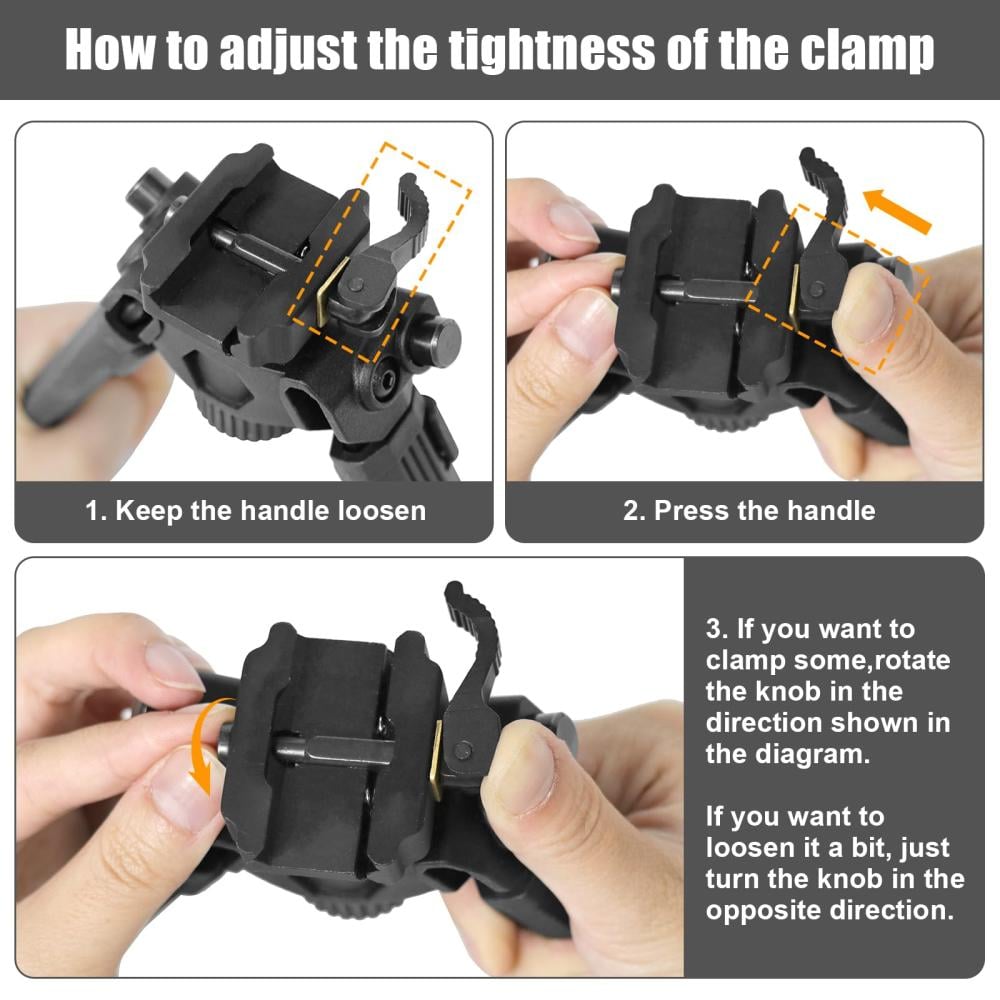 How to adjust the tightness of the clamp

1. Keep the handle loosen

2. Press the handle

3. If you want to clamp some,rotate the knob in the direction shown in the diagram.

If you want to loosen it a bit, just turn the knob in the opposite direction.