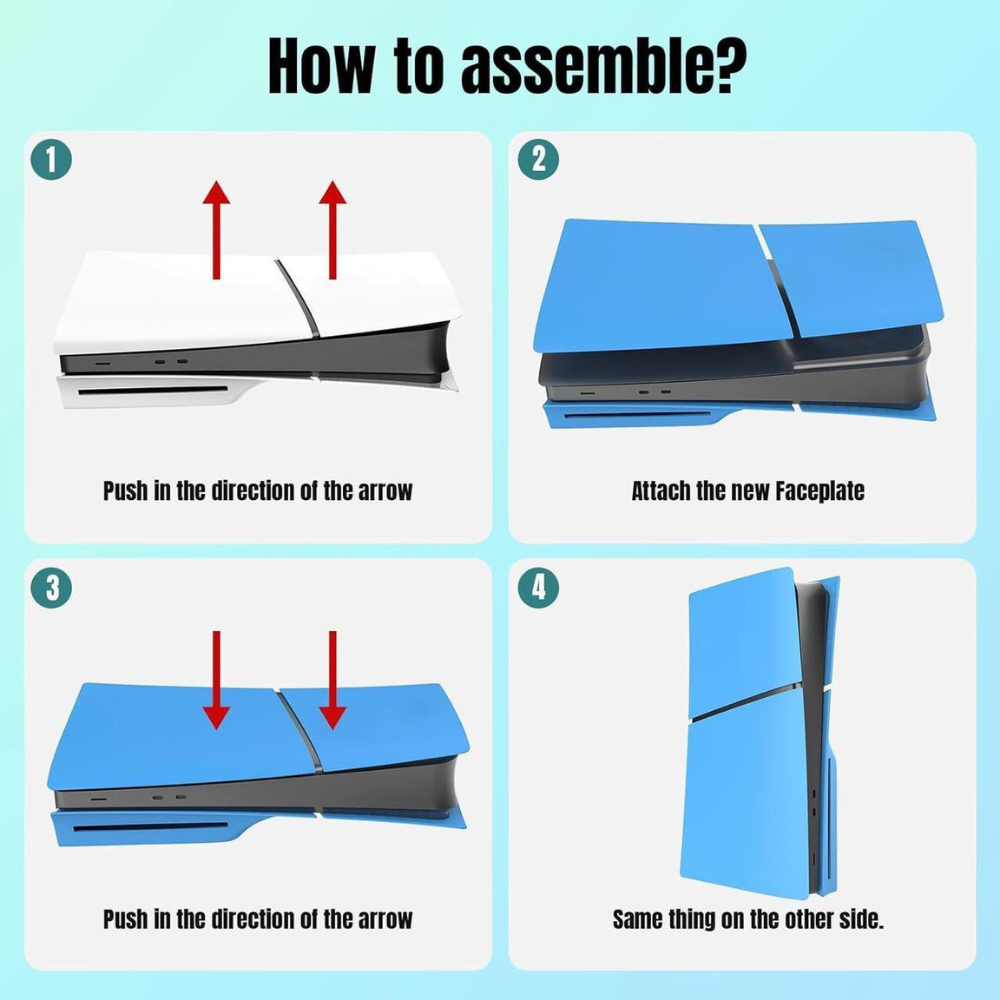 How to assemble?

1

Push in the direction of the arrow

2

Attach the new Faceplate

3

Push in the direction of the arrow

4

Same thing on the other side.