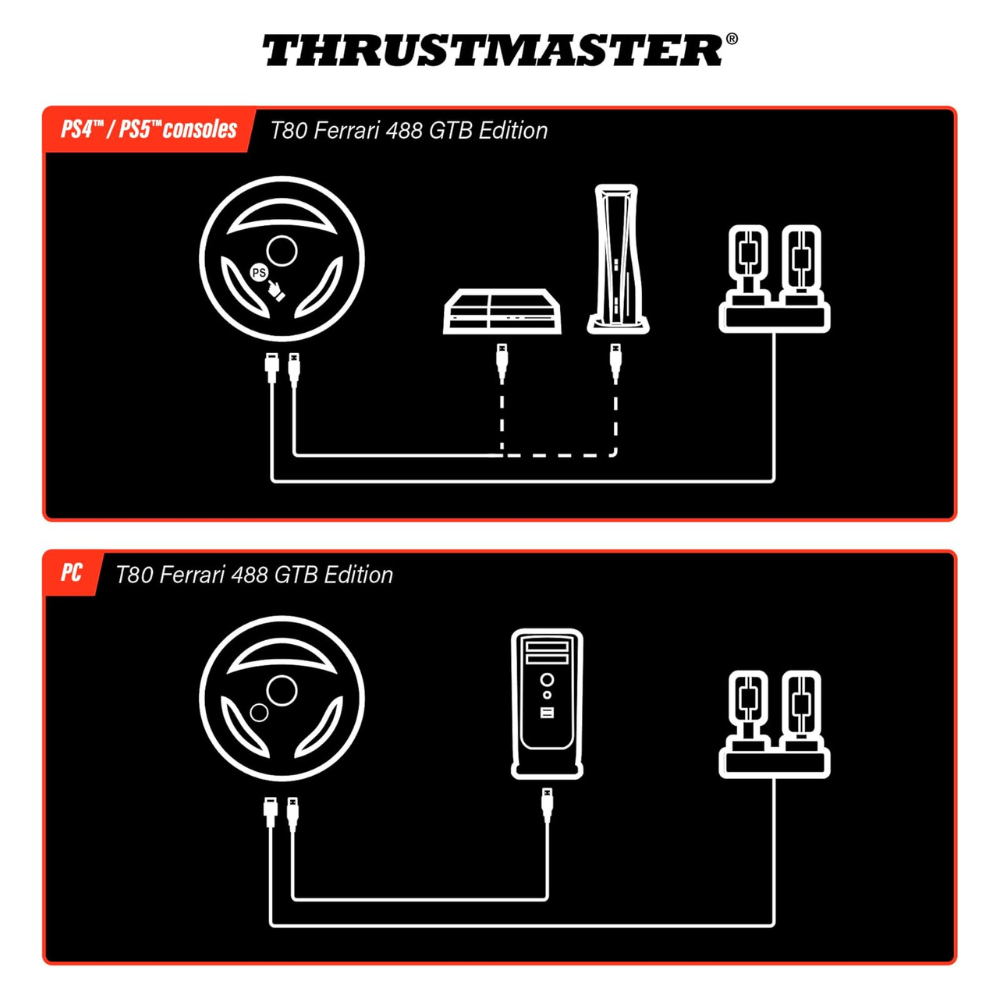 THRUSTMASTER®

PS4™ / PS5™ consoles

T80 Ferrari 488 GTB Edition

PS

PC

T80 Ferrari 488 GTB Edition