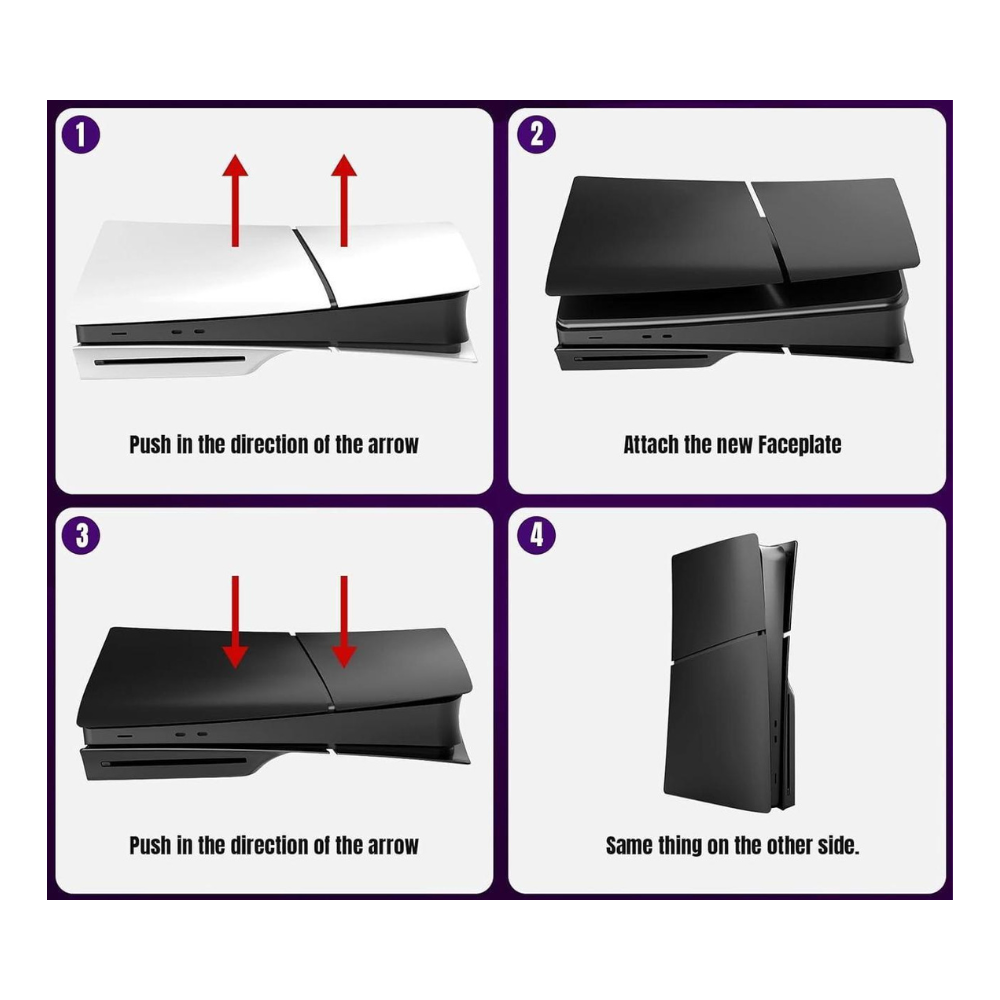 1

Push in the direction of the arrow

2

Attach the new Faceplate

3

Push in the direction of the arrow

4

Same thing on the other side.