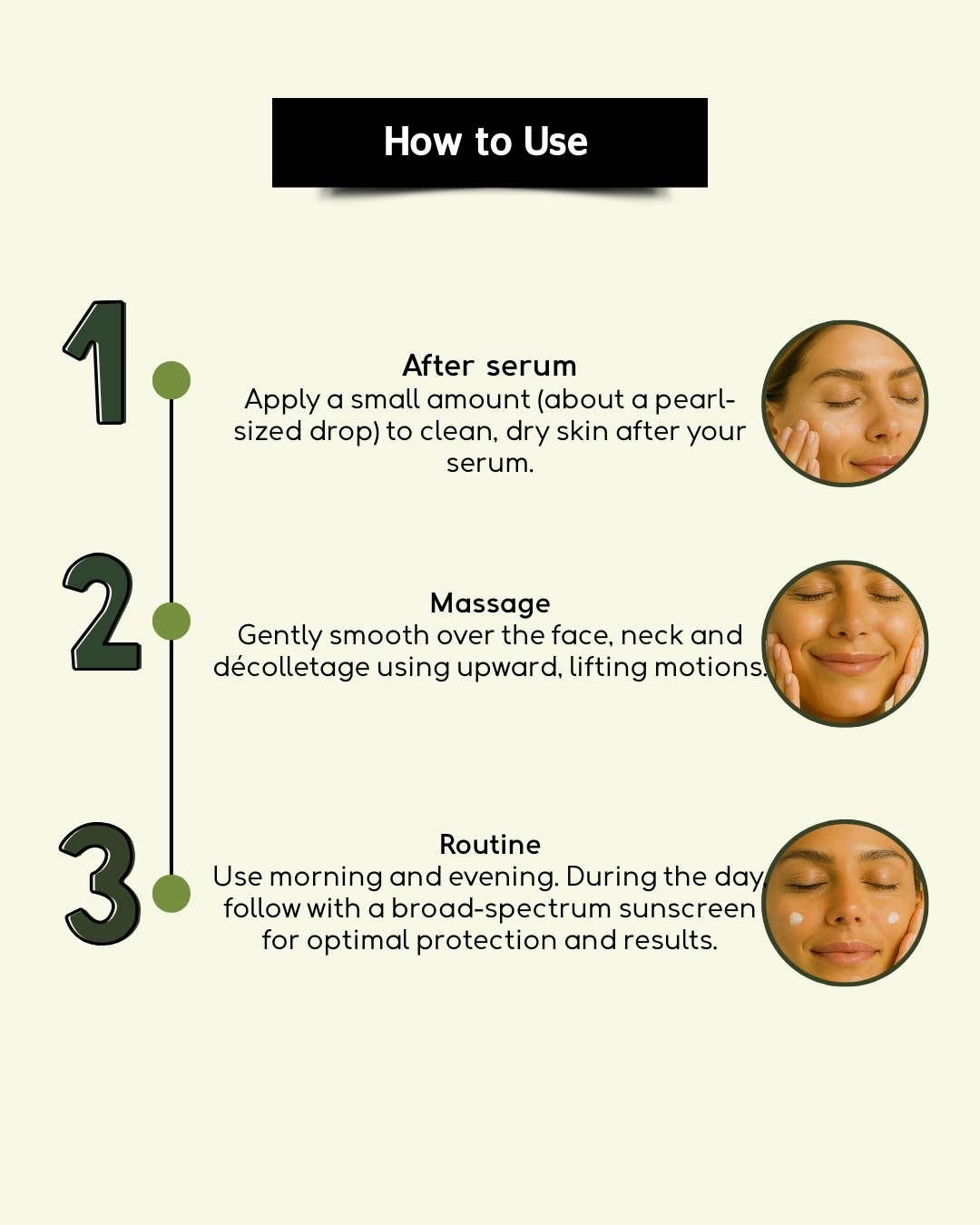 How to Use

1

After serum
Apply a small amount (about a pearl-sized drop) to clean, dry skin after your serum.

2

Massage
Gently smooth over the face, neck and décolletage using upward, lifting motions.

3

Routine
Use morning and evening. During the day, follow with a broad-spectrum sunscreen for optimal protection and results.