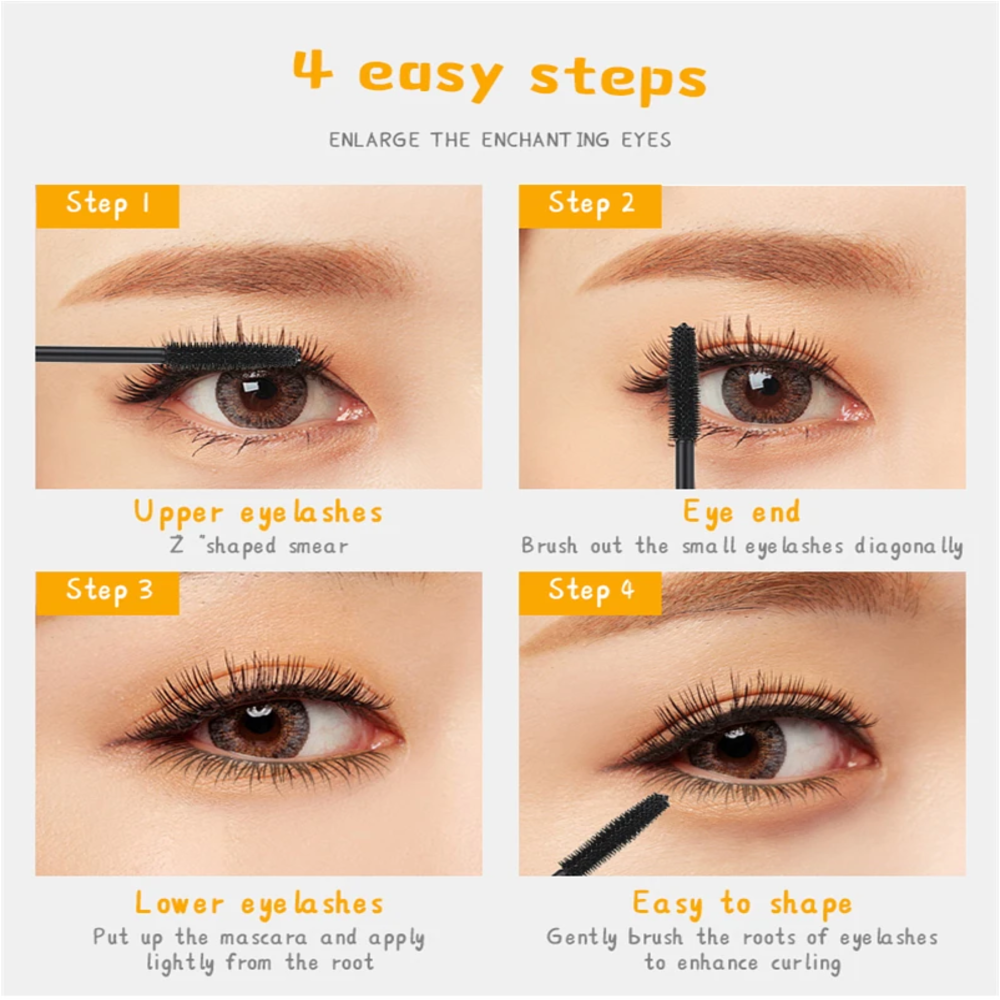 4 easy steps

ENLARGE THE ENCHANTING EYES

Step 1

Upper eyelashes
Z "shaped smear

Step 2

Eye end
Brush out the small eyelashes diagonally

Step 3

Lower eyelashes
Put up the mascara and apply lightly from the root

Step 4

Easy to shape
Gently brush the roots of eyelashes to enhance curling