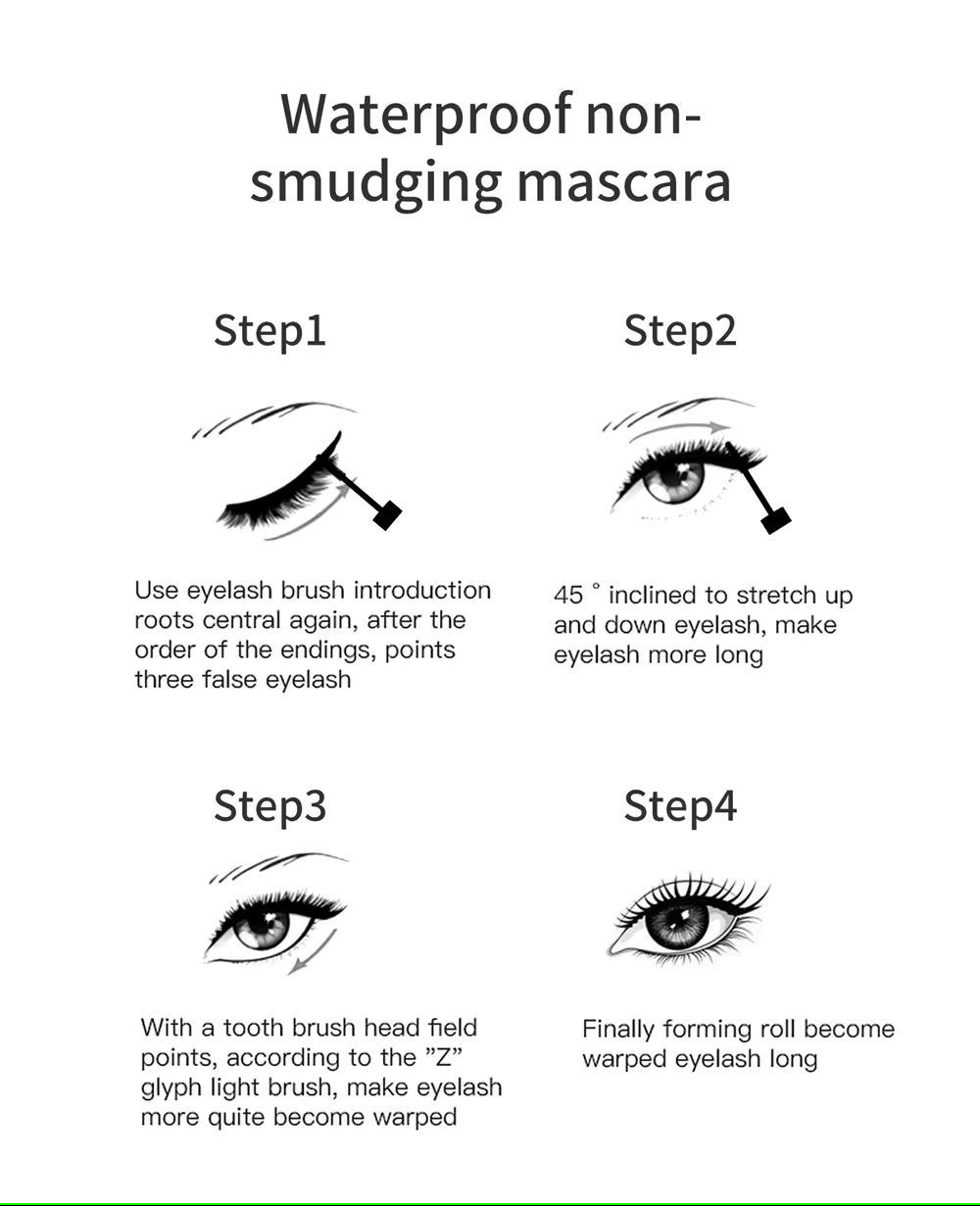 Waterproof non-smudging mascara

Step1

Use eyelash brush introduction roots central again, after the order of the endings, points three false eyelash

Step2

45 ° inclined to stretch up and down eyelash, make eyelash more long

Step3

With a tooth brush head field points, according to the "Z" glyph light brush, make eyelash more quite become warped

Step4

Finally forming roll become warped eyelash long