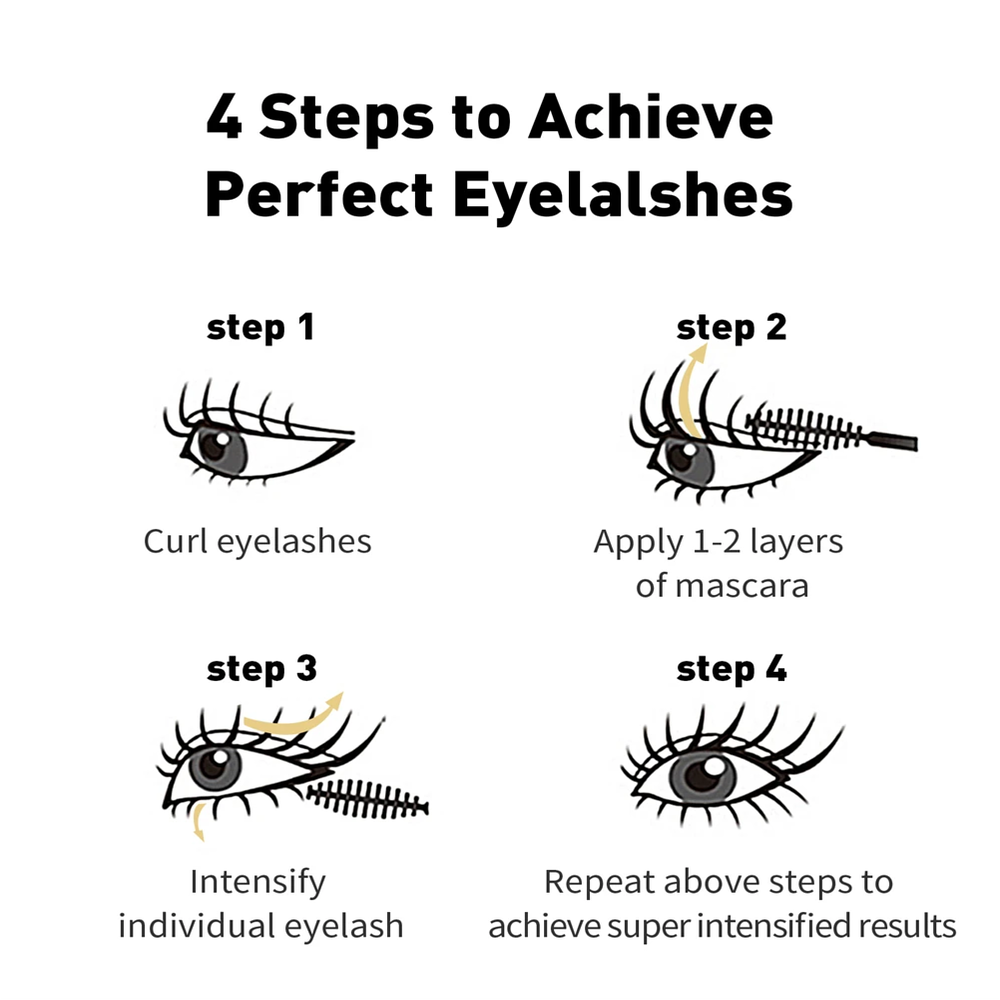 4 Steps to Achieve Perfect Eyelalshes

step 1

Curl eyelashes

step 2

Apply 1-2 layers of mascara

step 3

Intensify individual eyelash

step 4

Repeat above steps to achieve super intensified results