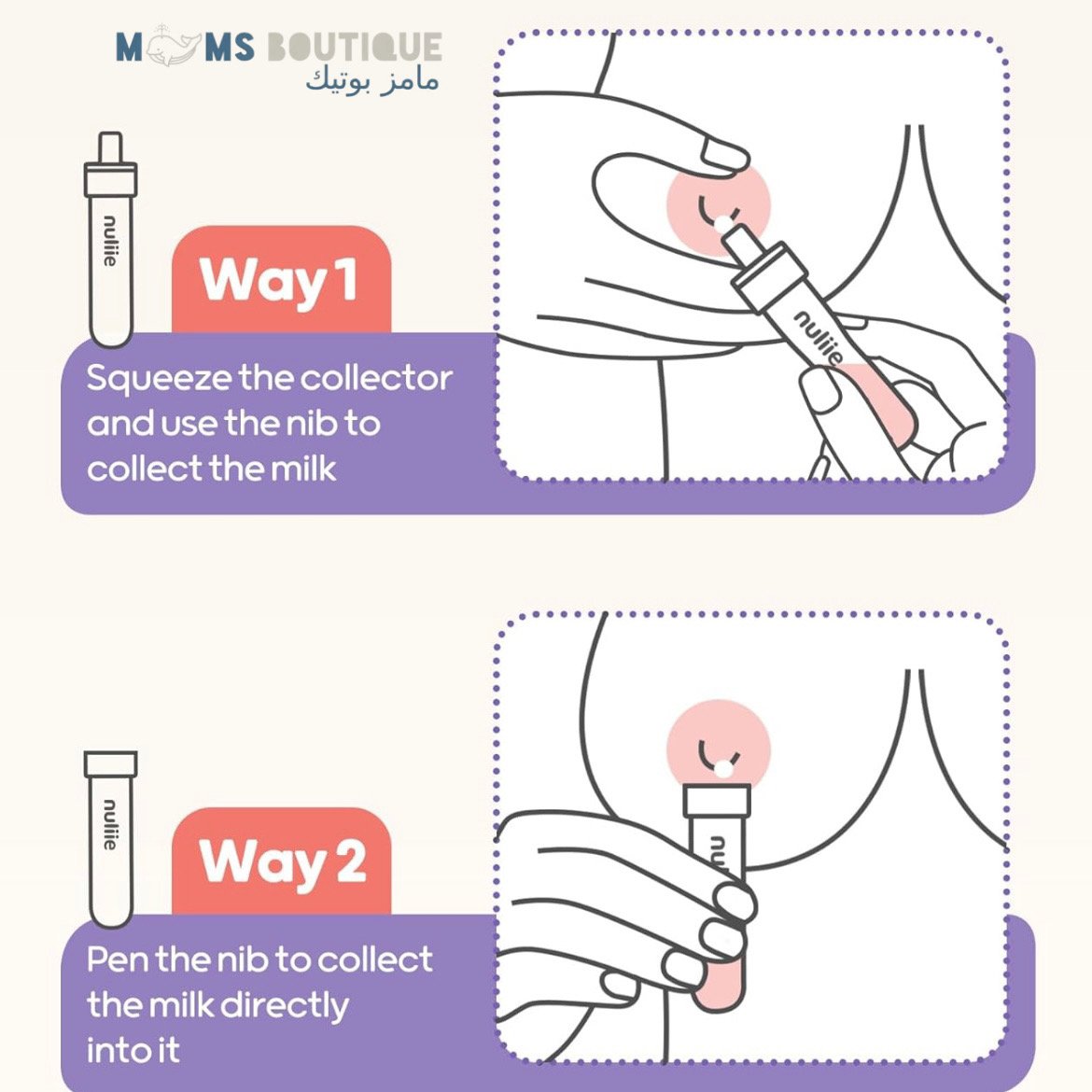 MOMS BOUTIQUE
مامز بوتيك

nuliie

Way 1

Squeeze the collector and use the nib to collect the milk

nuliie

nuliie

Way 2

Pen the nib to collect the milk directly into it

nu