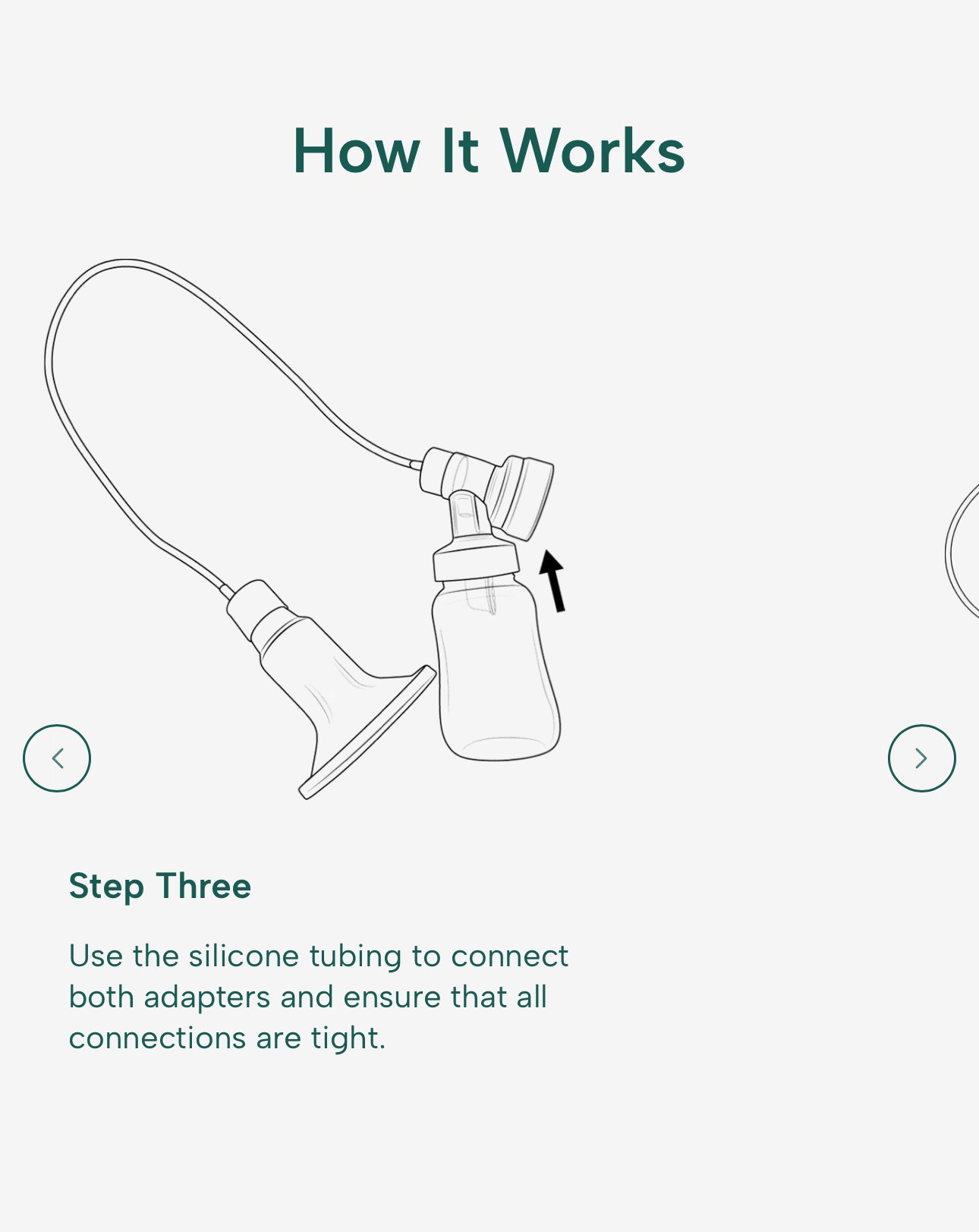 How It Works

Step Three

Use the silicone tubing to connect both adapters and ensure that all connections are tight.