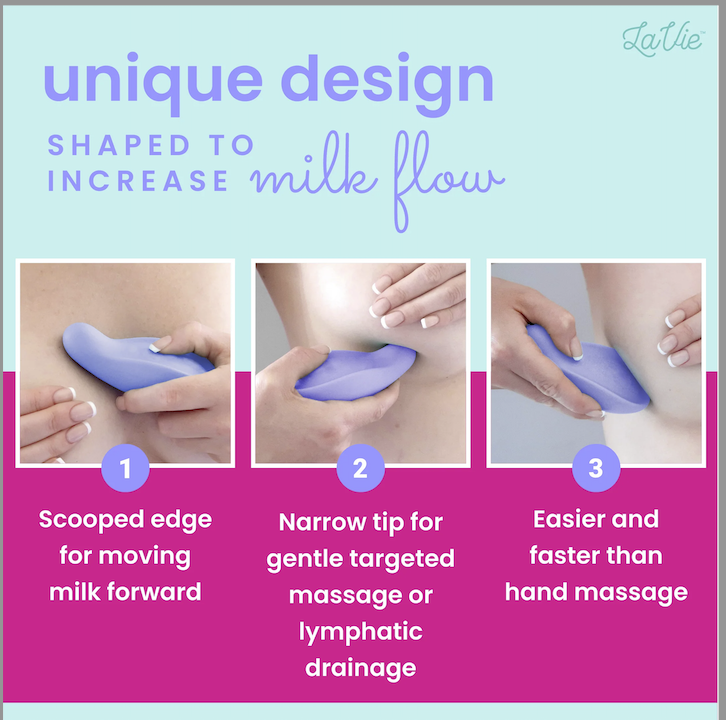 LaVie™

unique design

SHAPED TO INCREASE milk flow

1

Scooped edge for moving milk forward

2

Narrow tip for gentle targeted massage or lymphatic drainage

3

Easier and faster than hand massage