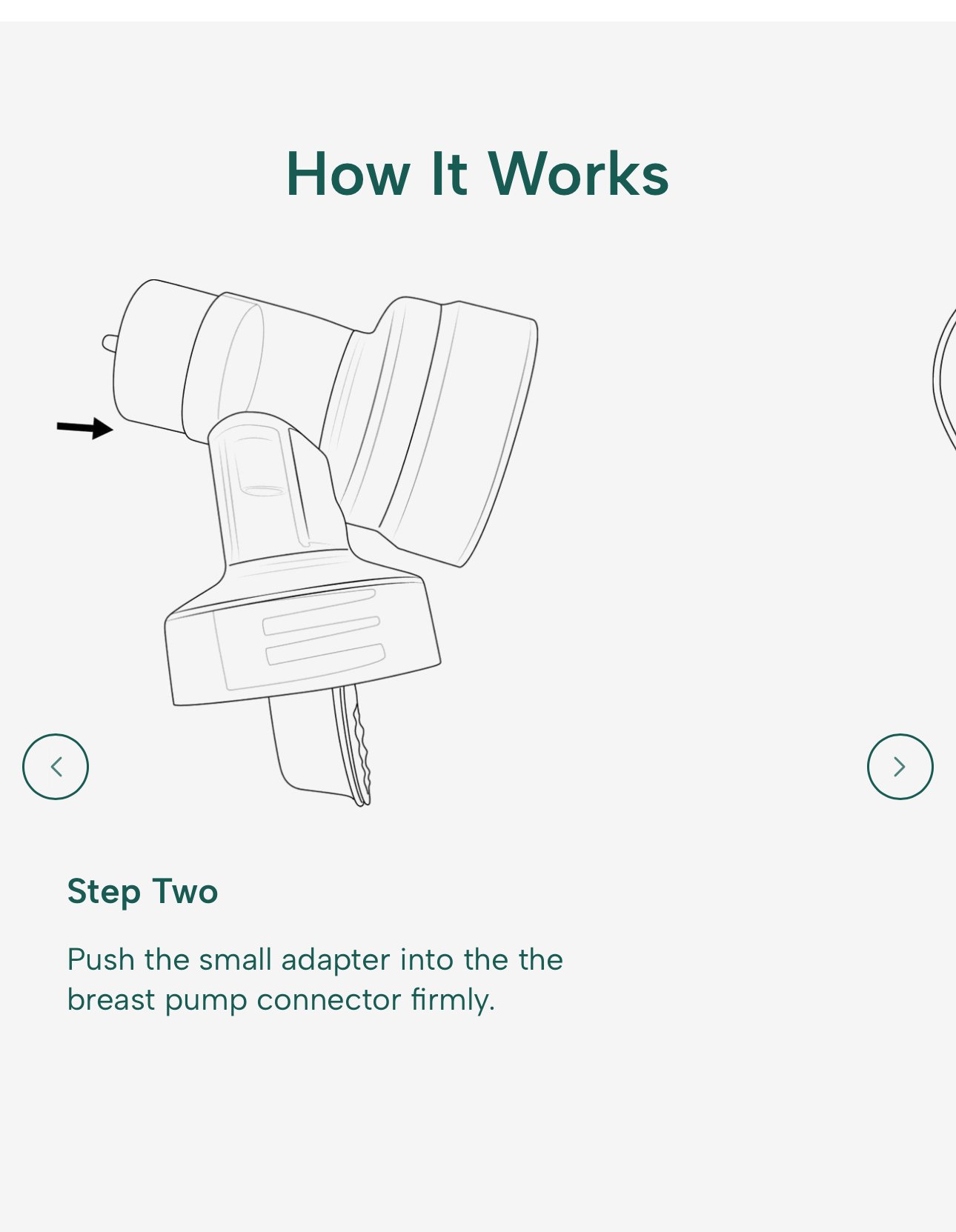 How It Works

Step Two

Push the small adapter into the the breast pump connector firmly.