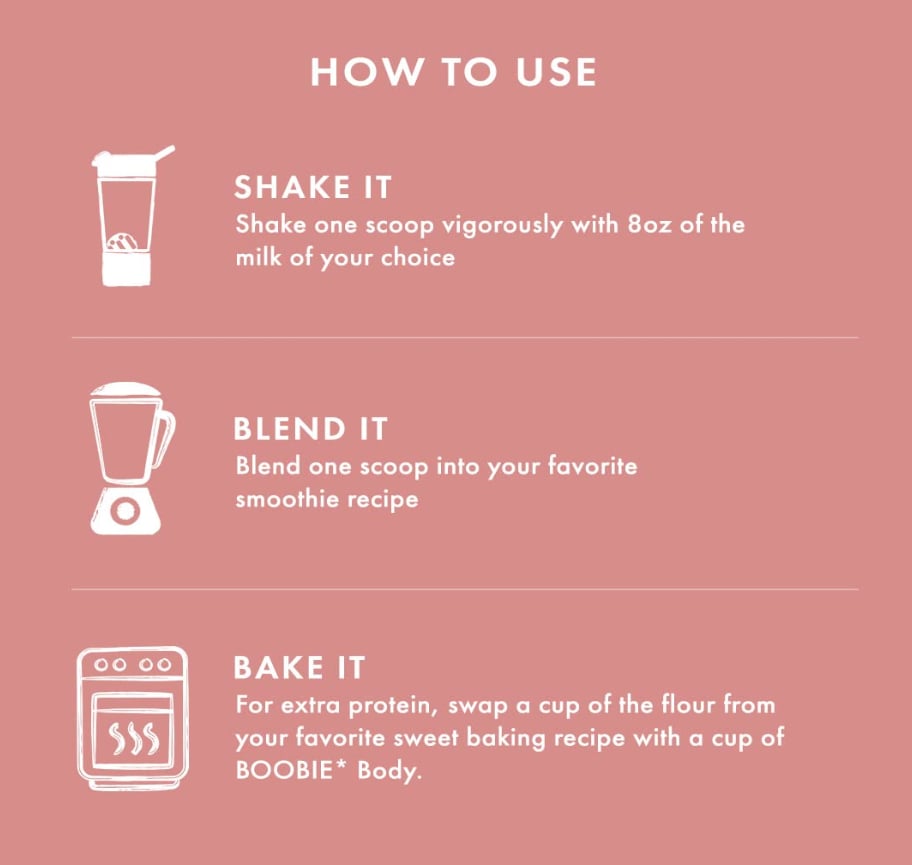 HOW TO USE

SHAKE IT
Shake one scoop vigorously with 8oz of the milk of your choice

BLEND IT
Blend one scoop into your favorite smoothie recipe

BAKE IT
For extra protein, swap a cup of the flour from your favorite sweet baking recipe with a cup of BOOBIE* Body.