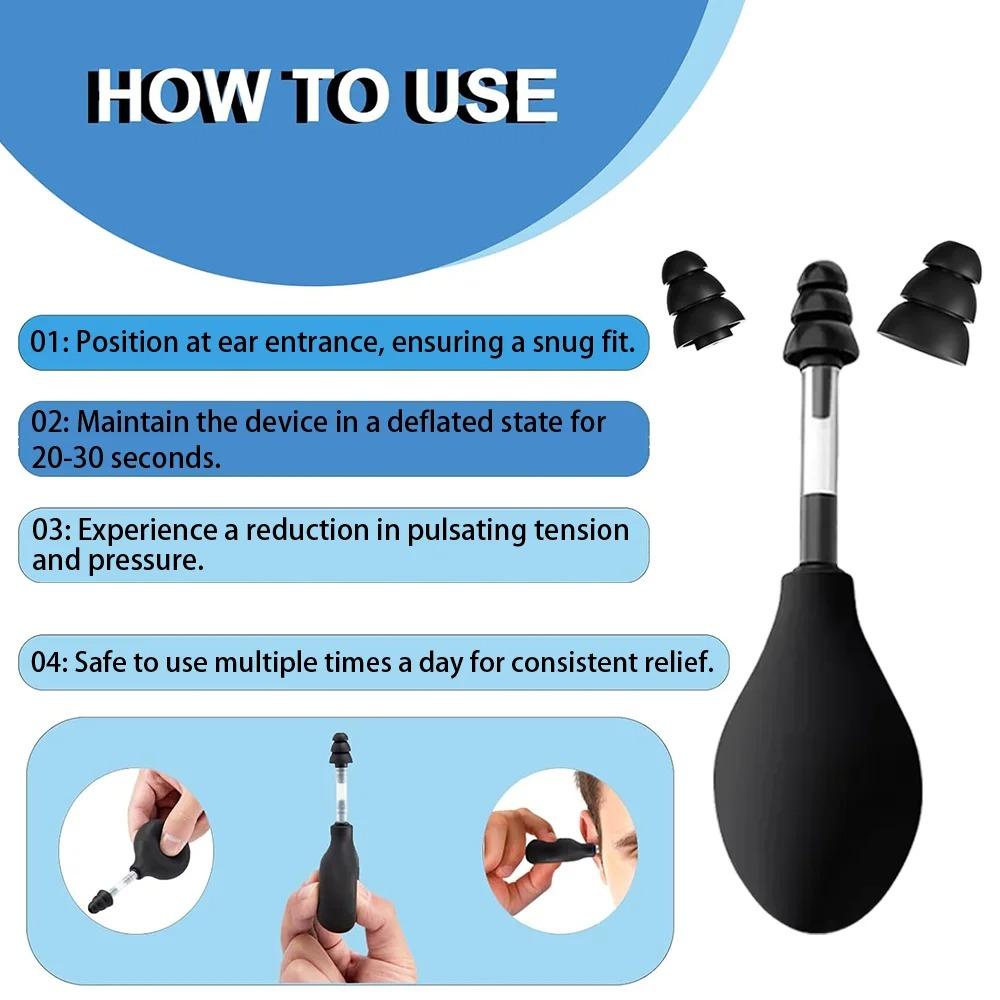 HOW TO USE

01: Position at ear entrance, ensuring a snug fit.

02: Maintain the device in a deflated state for 20-30 seconds.

03: Experience a reduction in pulsating tension and pressure.

04: Safe to use multiple times a day for consistent relief.