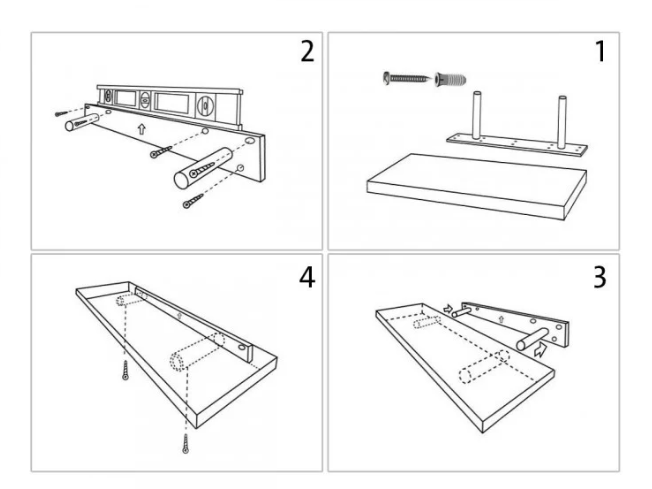 2

1

4

3