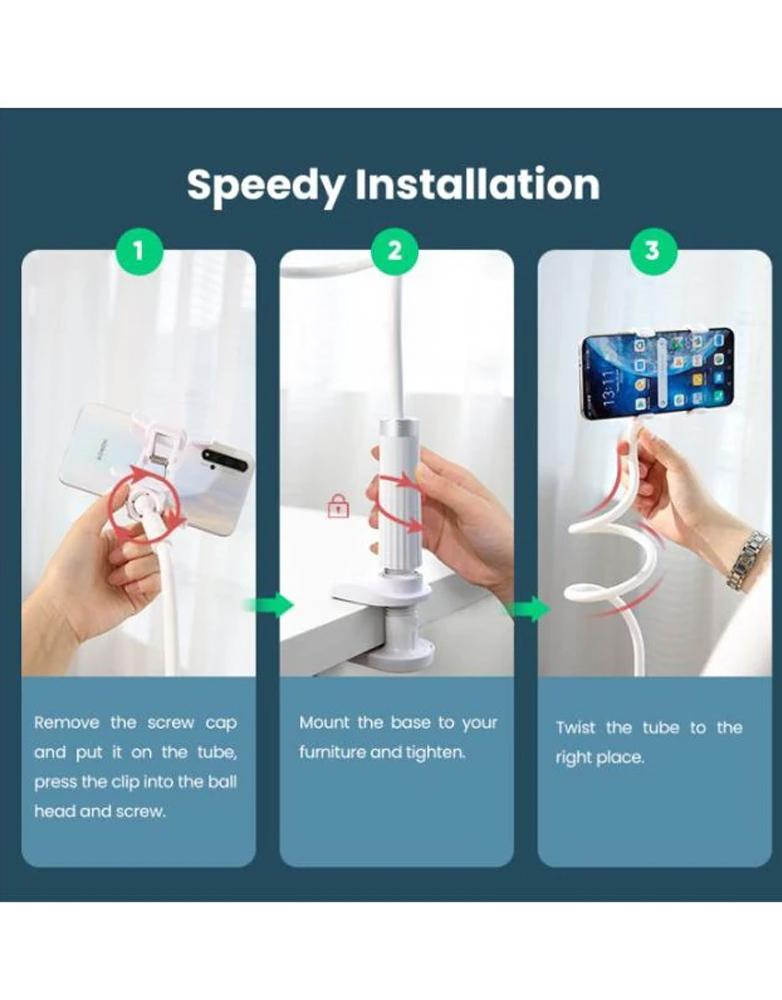 Speedy Installation

1

Remove the screw cap and put it on the tube, press the clip into the ball head and screw.

2

Mount the base to your furniture and tighten.

3

13:11

Twist the tube to the right place.