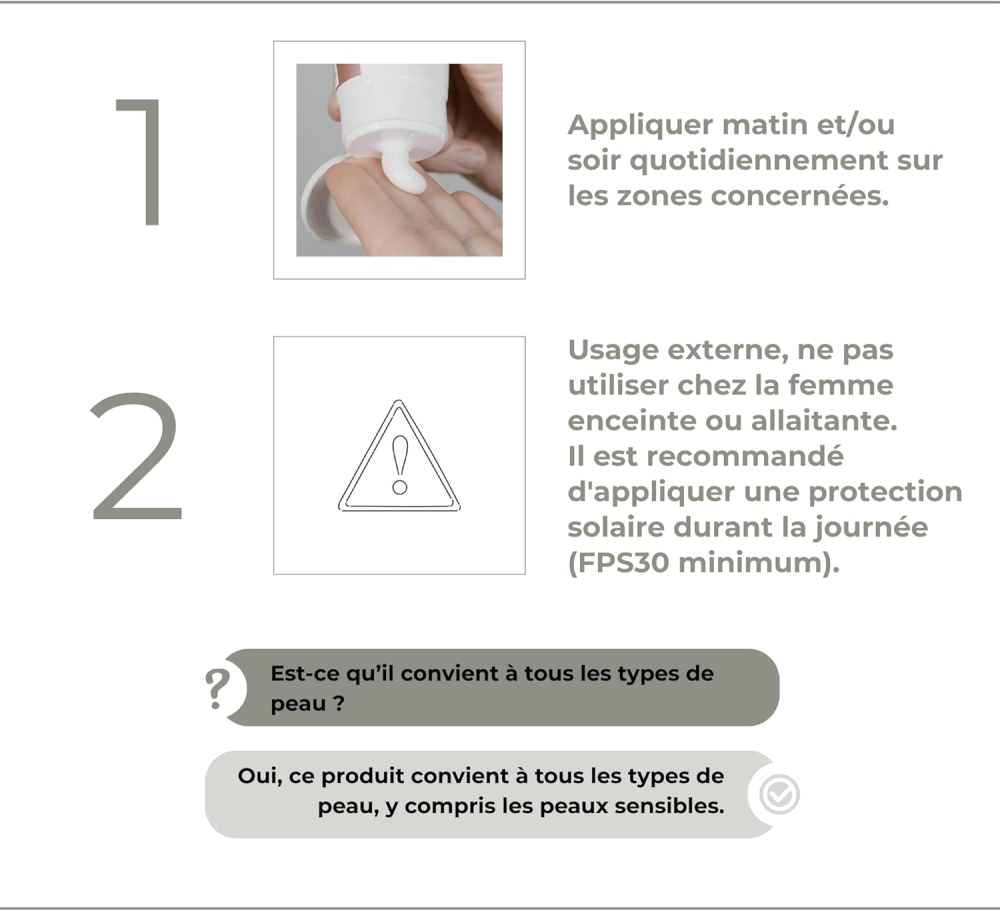 1

Appliquer matin et/ou soir quotidiennement sur les zones concernées.

2

Usage externe, ne pas utiliser chez la femme enceinte ou allaitante.
Il est recommandé d'appliquer une protection solaire durant la journée (FPS30 minimum).

?

Est-ce qu'il convient à tous les types de peau ?

Oui, ce produit convient à tous les types de peau, y compris les peaux sensibles.