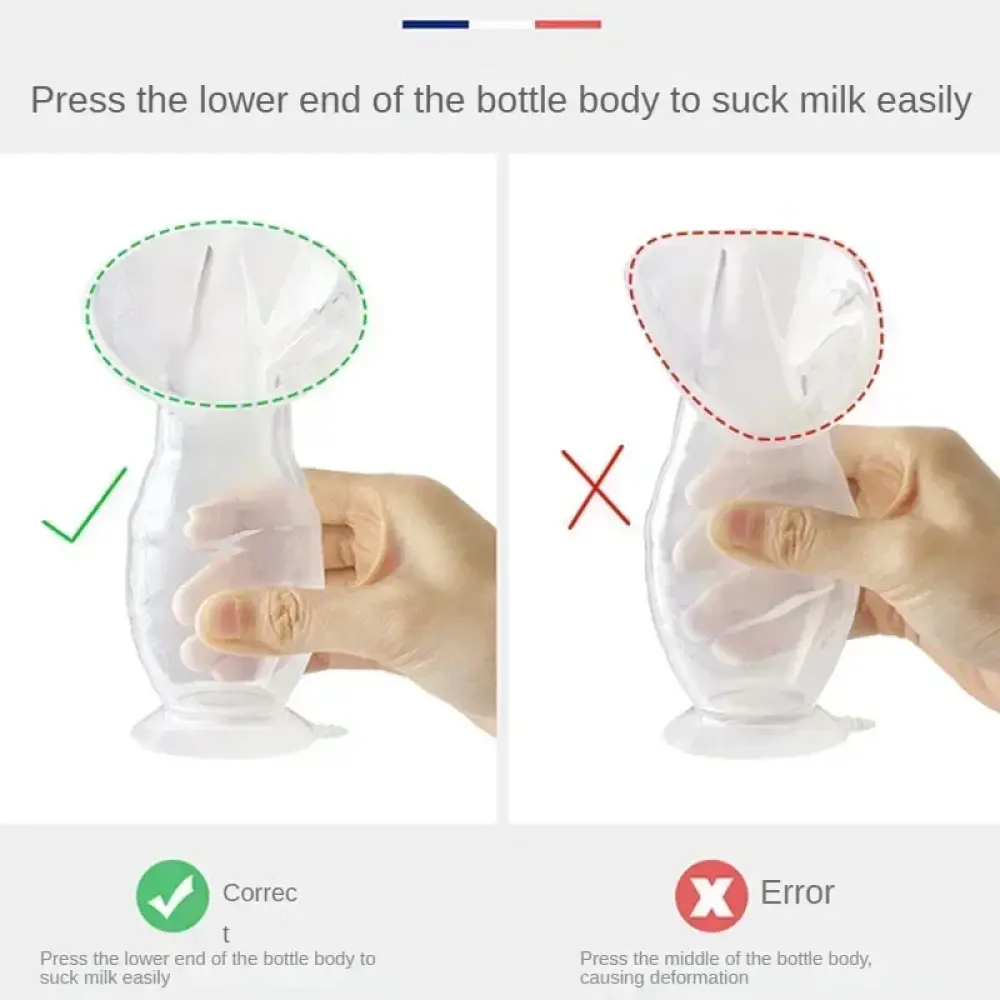 Press the lower end of the bottle body to suck milk easily

Correc
t

Press the lower end of the bottle body to suck milk easily

Error

Press the middle of the bottle body, causing deformation