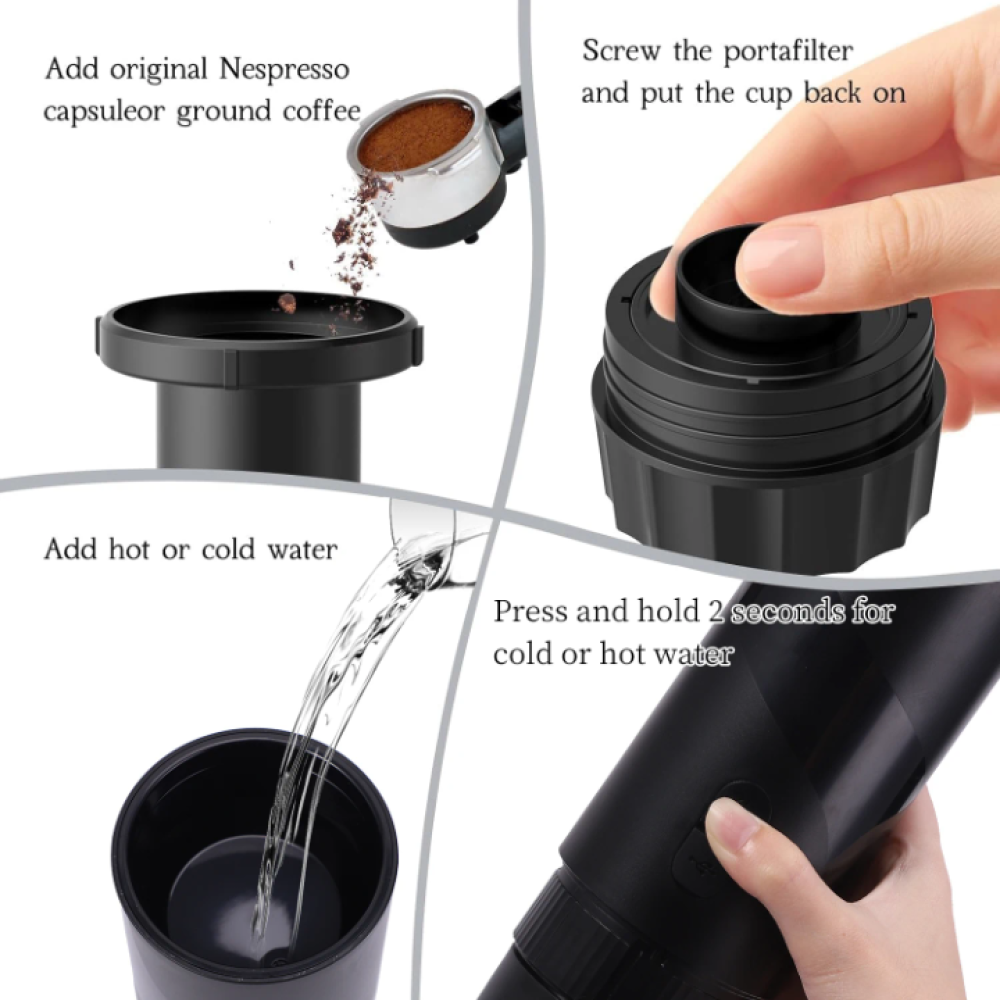 Add original Nespresso capsuleor ground coffee

Screw the portafilter and put the cup back on

Add hot or cold water

Press and hold 2 seconds for cold or hot water