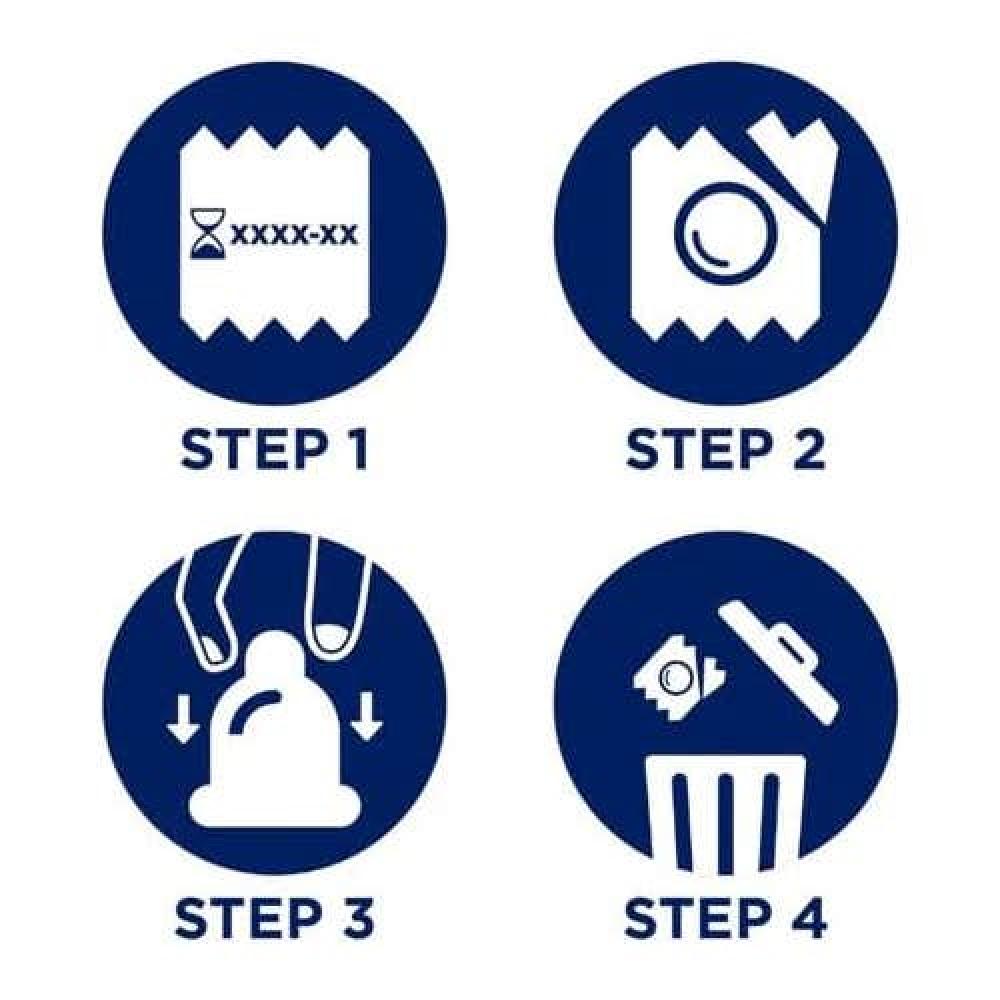 XXXX-XX

STEP 1

STEP 2

STEP 3

STEP 4