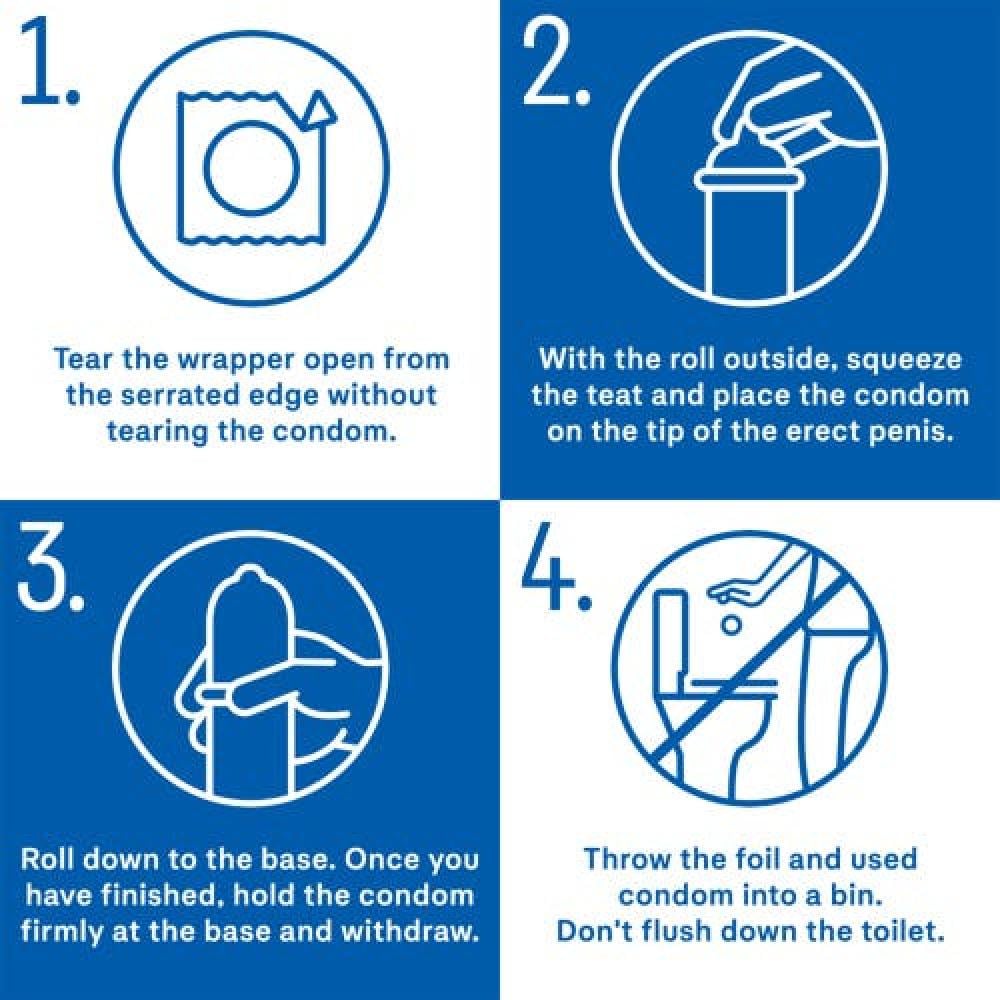 1.

Tear the wrapper open from the serrated edge without tearing the condom.

2.

With the roll outside, squeeze the teat and place the condom on the tip of the erect penis.

3.

Roll down to the base. Once you have finished, hold the condom firmly at the base and withdraw.

4.

Throw the foil and used condom into a bin. Don't flush down the toilet.