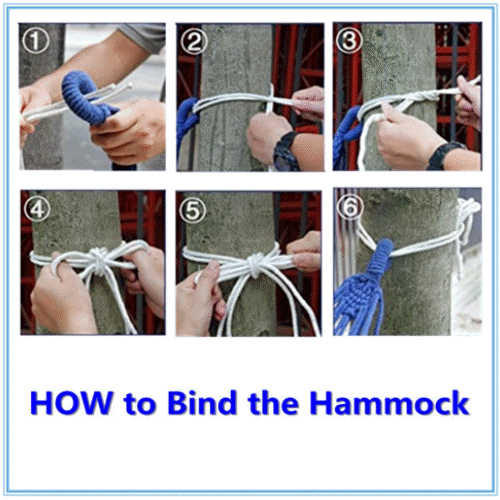 ①

②

③

④

⑤

⑥

HOW to Bind the Hammock