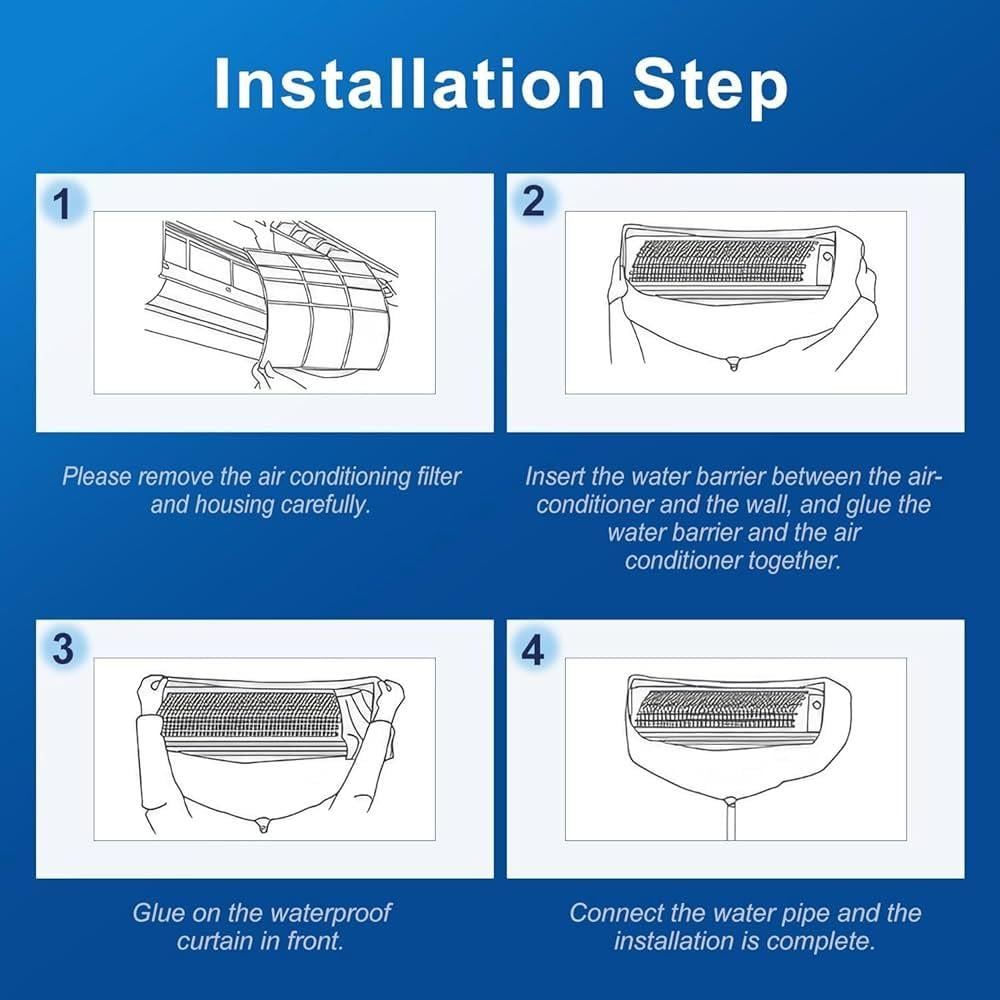 Installation Step

1

Please remove the air conditioning filter and housing carefully.

2

Insert the water barrier between the air-conditioner and the wall, and glue the water barrier and the air conditioner together.

3

Glue on the waterproof curtain in front.

4

Connect the water pipe and the installation is complete.