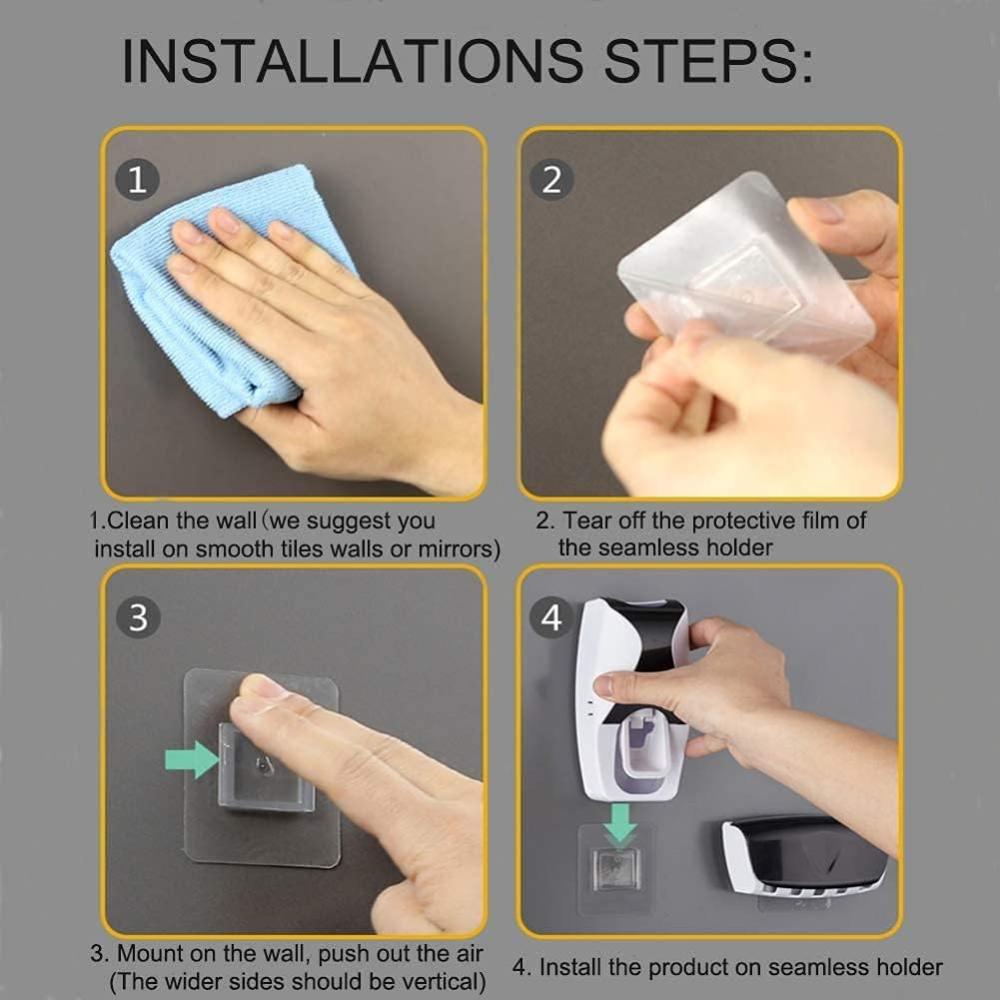 INSTALLATIONS STEPS:

1

2

1.Clean the wall (we suggest you install on smooth tiles walls or mirrors)

2. Tear off the protective film of the seamless holder

3

4

3. Mount on the wall, push out the air (The wider sides should be vertical)

4. Install the product on seamless holder