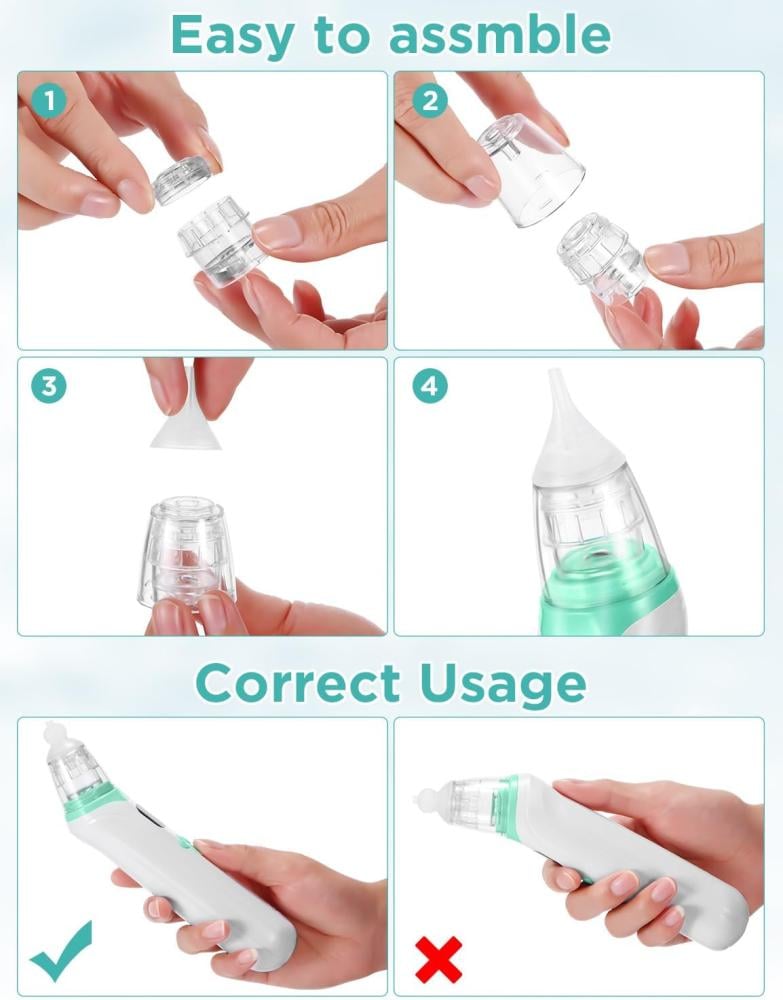 Easy to assmble

1

2

3

4

Correct Usage