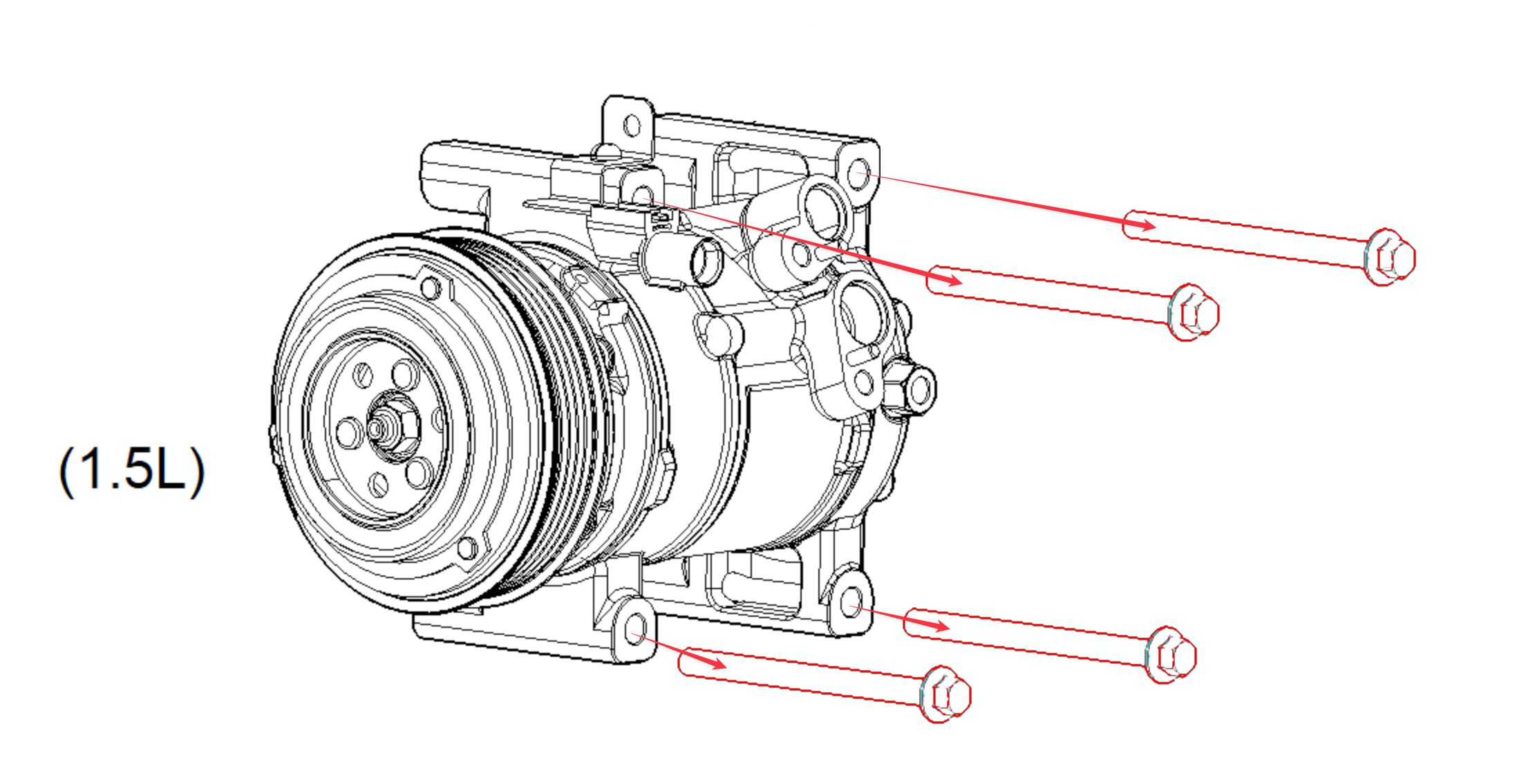 (1.5L)