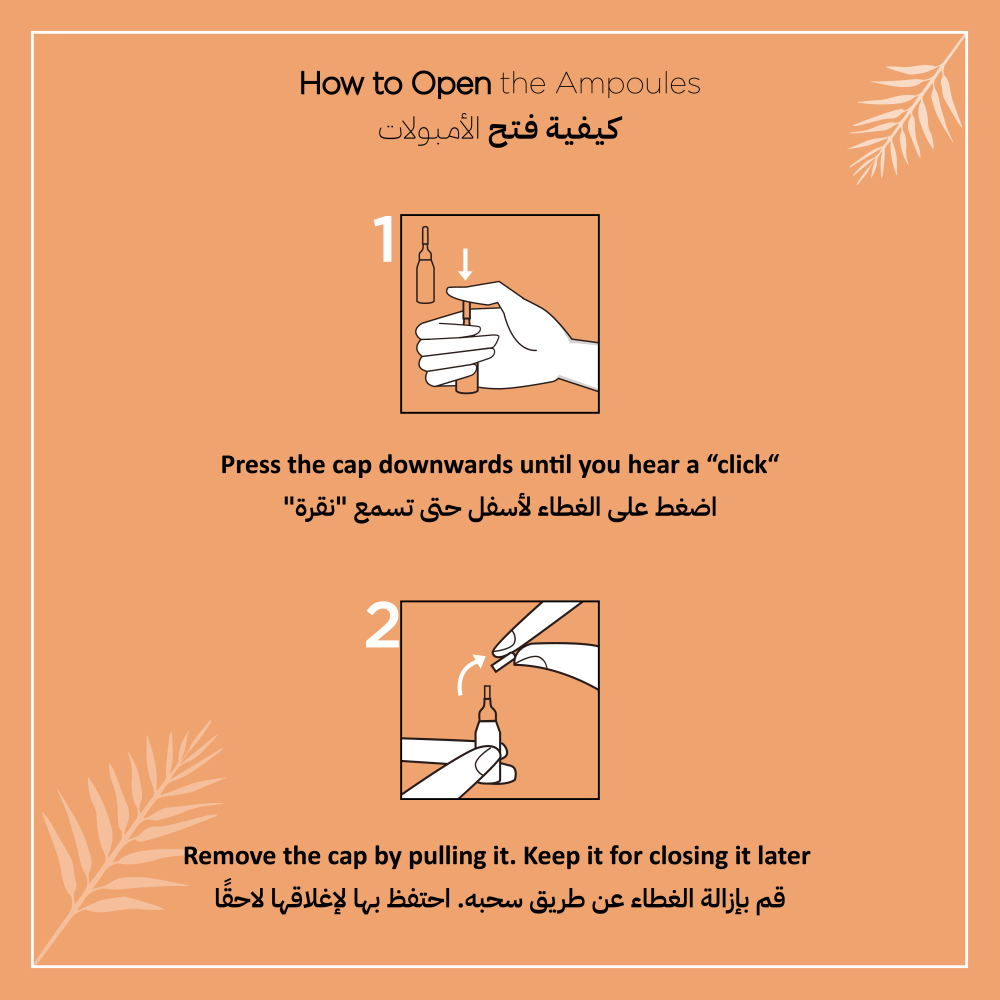 How to Open the Ampoules
كيفية فتح الأمبولات

1

Press the cap downwards until you hear a “click“
اضغط على الغطاء لأسفل حتى تسمع "نقرة"

2

Remove the cap by pulling it. Keep it for closing it later
قم بإزالة الغطاء عن طريق سحبه. احتفظ بها لإغلاقها لاحقًا