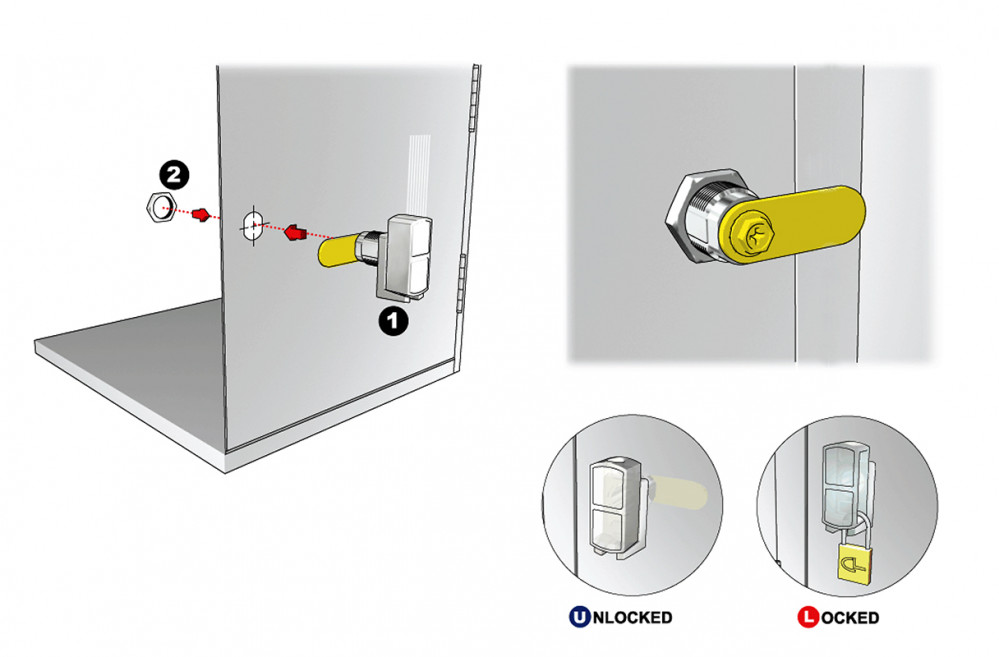 2

1

UNLOCKED

LOCKED