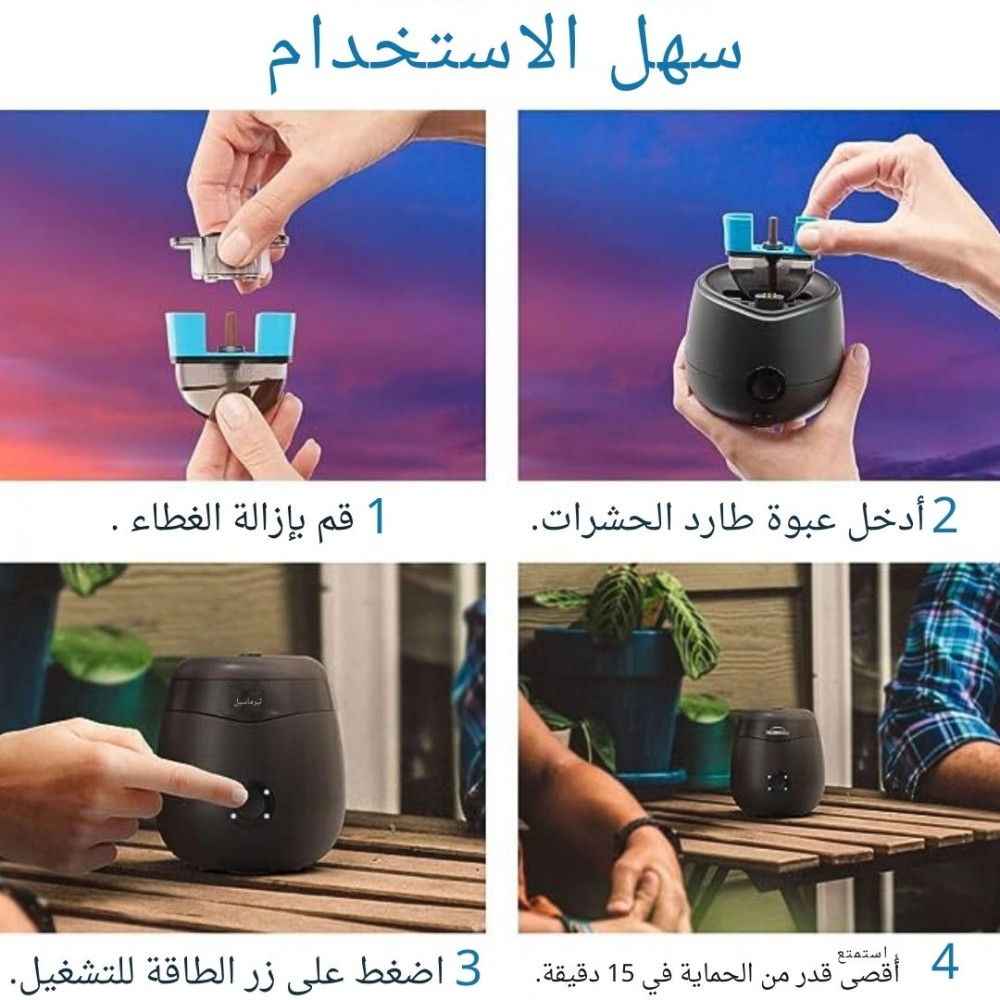 سهل الاستخدام

1 قم بإزالة الغطاء .

2 أدخل عبوة طارد الحشرات.

ثيرماسيل

3 اضغط على زر الطاقة للتشغيل.

4 استمتع أقصى قدر من الحماية في 15 دقيقة.