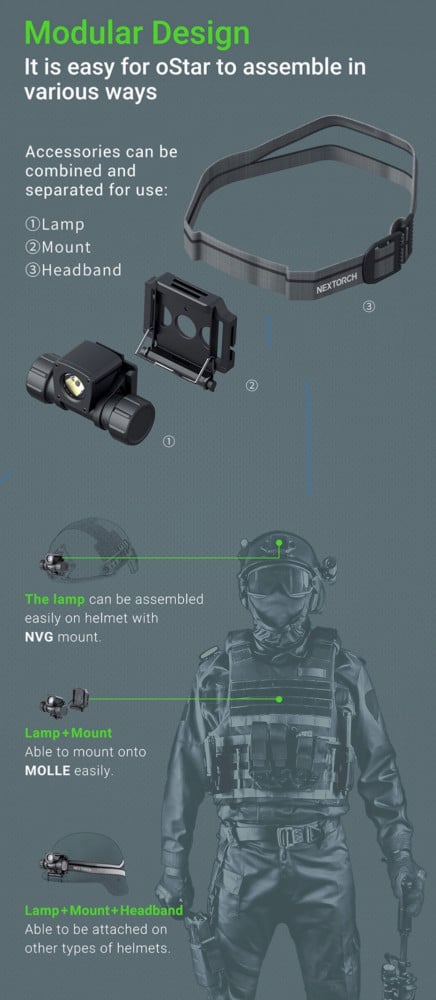 Modular Design
It is easy for oStar to assemble in various ways

Accessories can be combined and separated for use:
①Lamp
②Mount
③Headband

NEXTORCH
③
②
①

The lamp can be assembled easily on helmet with NVG mount.

Lamp+Mount
Able to mount onto MOLLE easily.

Lamp+Mount+Headband
Able to be attached on other types of helmets.