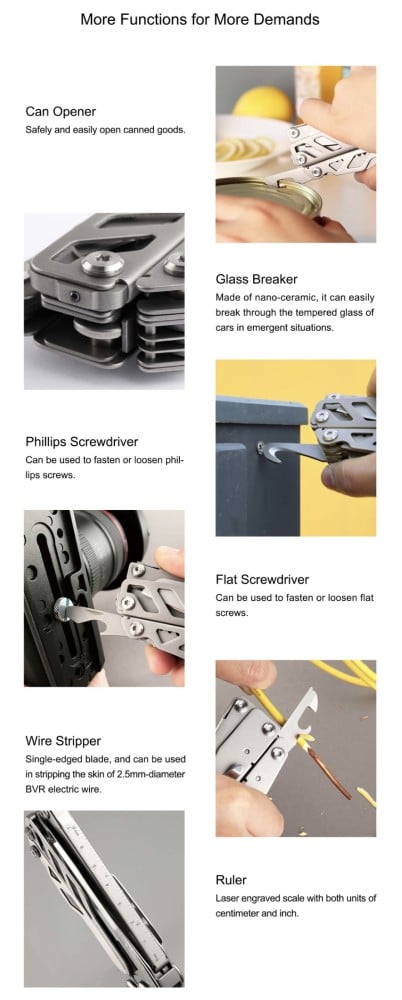 More Functions for More Demands

Can Opener
Safely and easily open canned goods.

Glass Breaker
Made of nano-ceramic, it can easily break through the tempered glass of cars in emergent situations.

Phillips Screwdriver
Can be used to fasten or loosen phillips screws.

Flat Screwdriver
Can be used to fasten or loosen flat screws.

Wire Stripper
Single-edged blade, and can be used in stripping the skin of 2.5mm-diameter BVR electric wire.

Ruler
Laser engraved scale with both units of centimeter and inch.