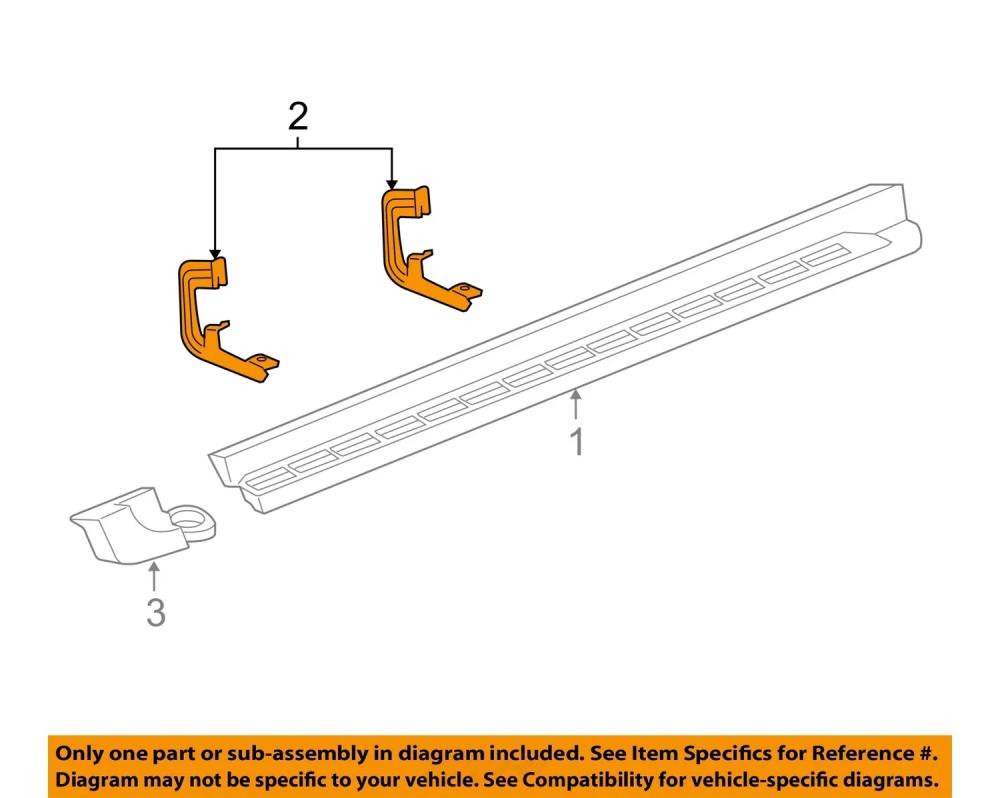 2

1

3

Only one part or sub-assembly in diagram included. See Item Specifics for Reference #.
Diagram may not be specific to your vehicle. See Compatibility for vehicle-specific diagrams.