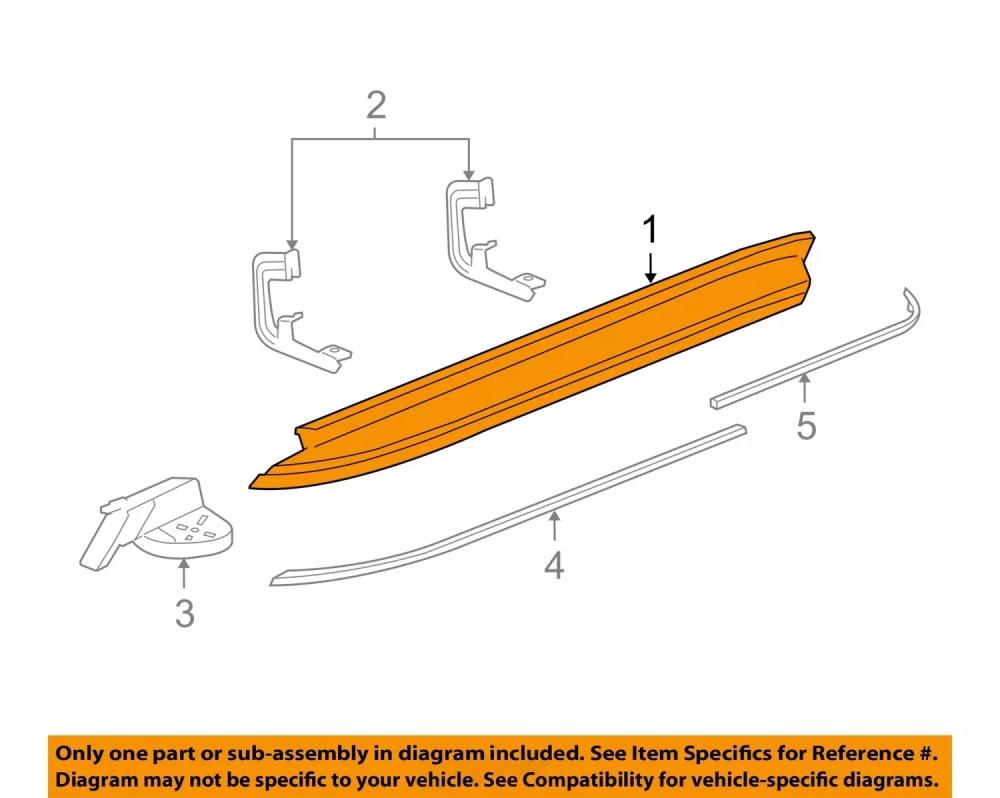 2

1

5

4

3

Only one part or sub-assembly in diagram included. See Item Specifics for Reference #. Diagram may not be specific to your vehicle. See Compatibility for vehicle-specific diagrams.