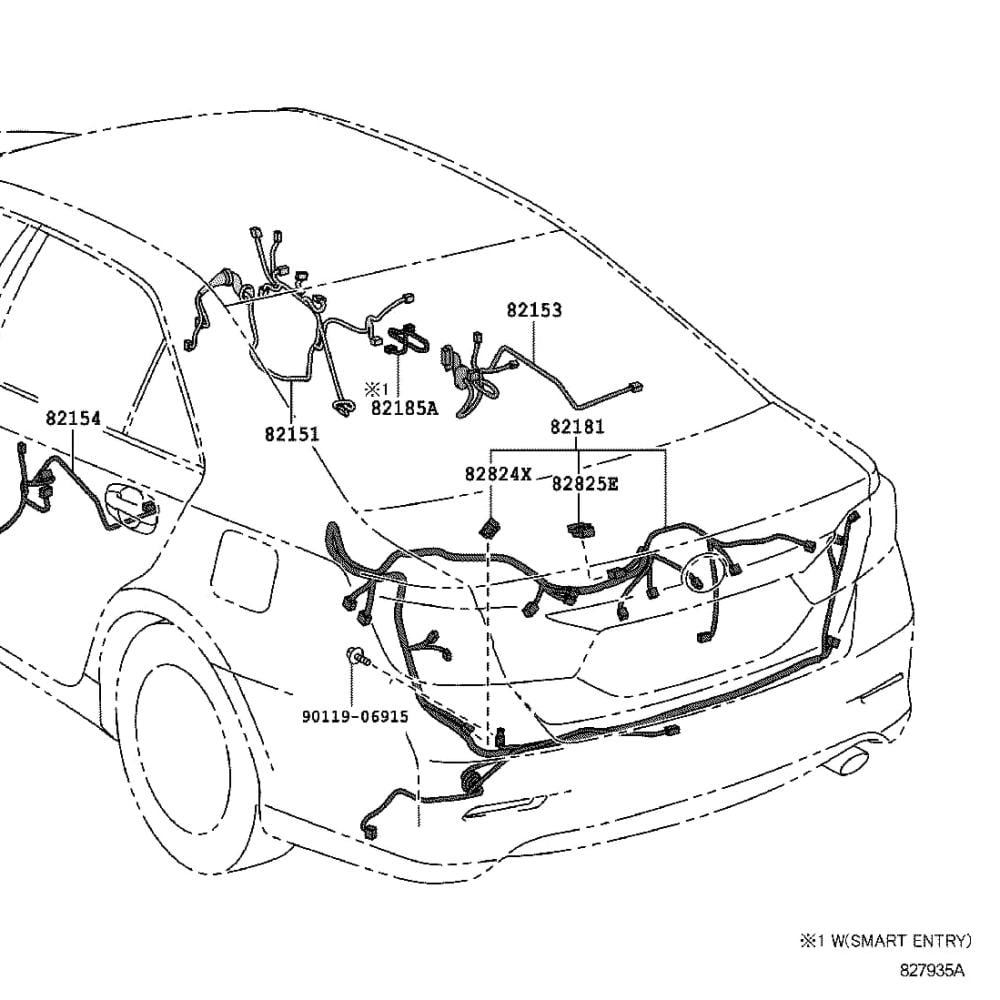 82153

※1
82185A

82154

82151

82181

82824X

82825E

90119-06915

※1 W(SMART ENTRY)

827935A