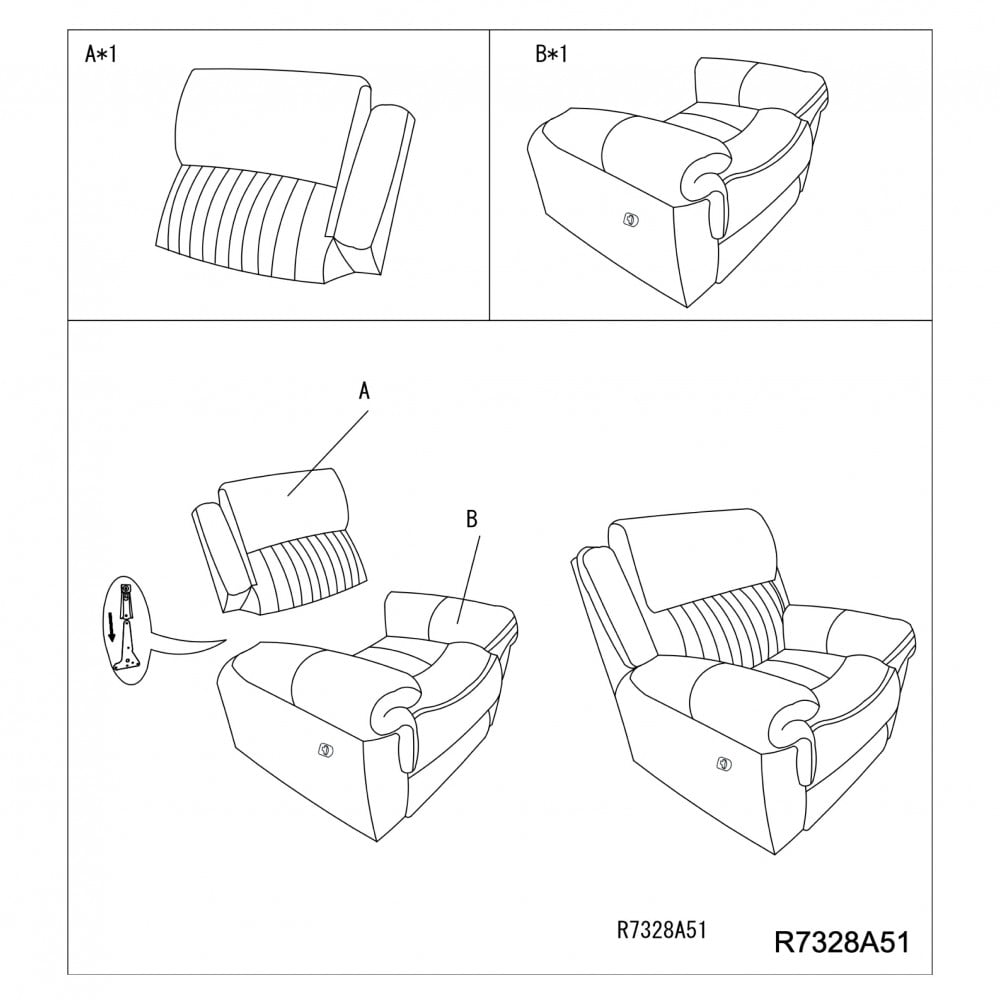 A*1

B*1

A

B

R7328A51

R7328A51